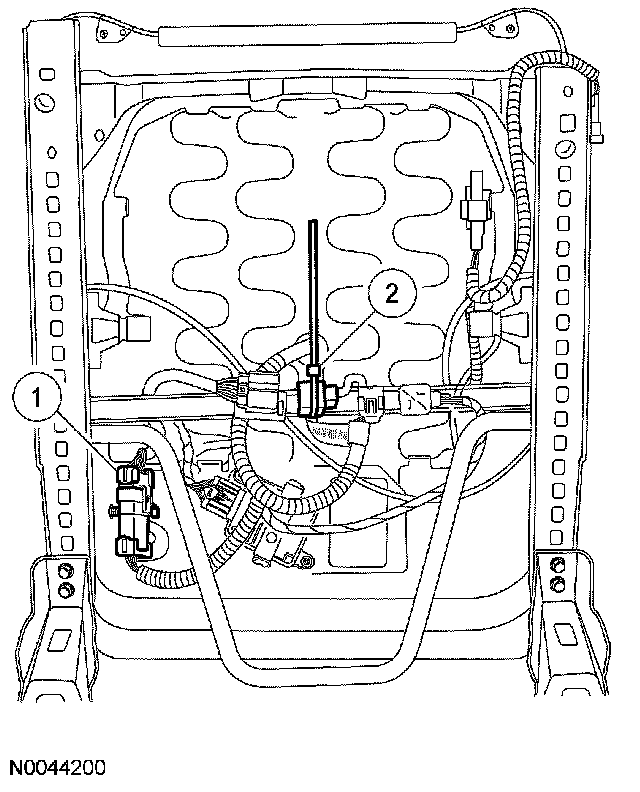 2
1
N0044200