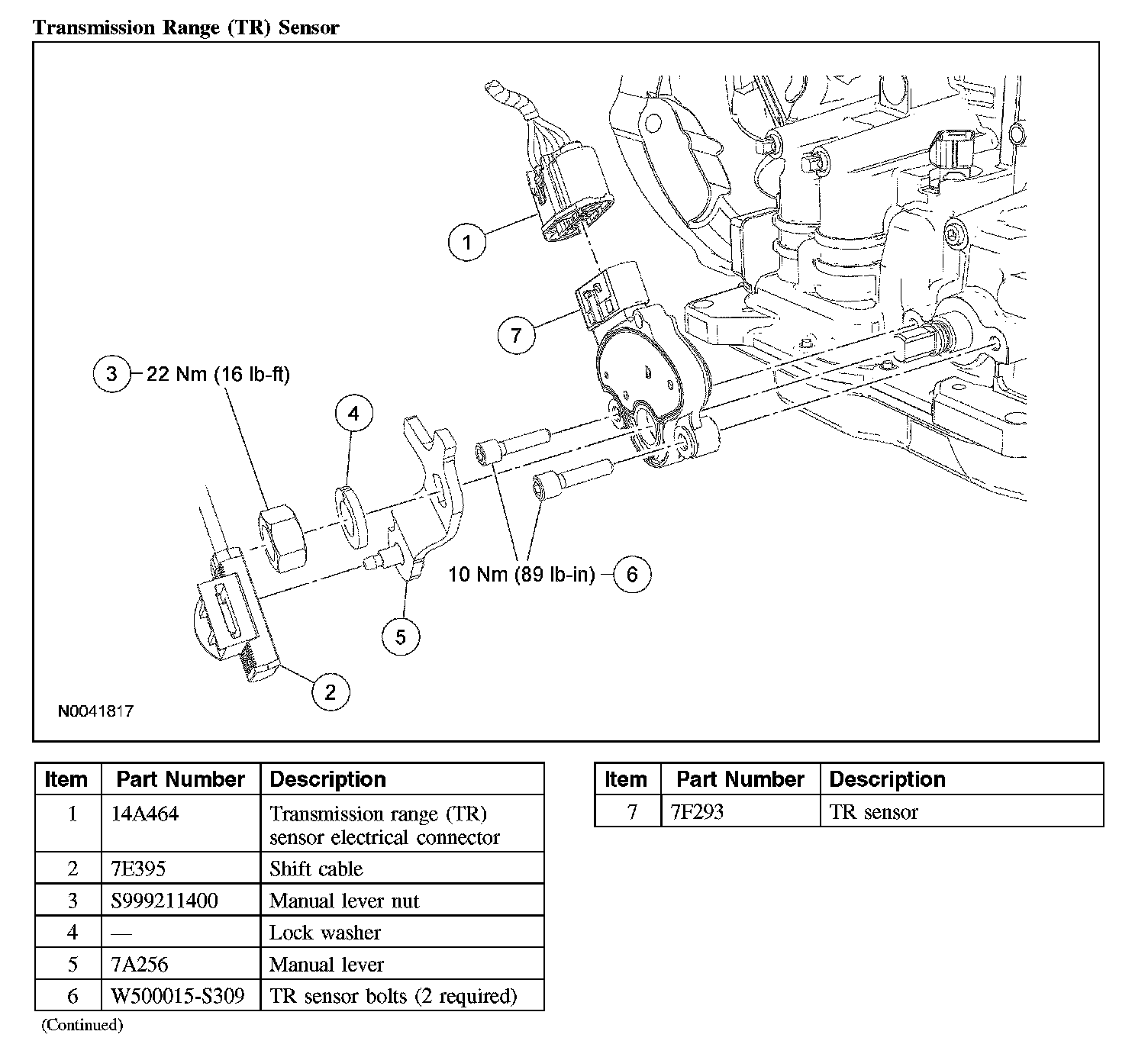 Transmission Range (TR) Sensor

1

7

3 22 Nm (16 lb-ft)

4

10 Nm (89 lb-in) 6

5

2

N0041817

| Item | Part Number | Description |
|---|---|---|
| 1 | 14A464 | Transmission range (TR) sensor electrical connector |
| 2 | 7E395 | Shift cable |
| 3 | S999211400 | Manual lever nut |
| 4 | — | Lock washer |
| 5 | 7A256 | Manual lever |
| 6 | W500015-S309 | TR sensor bolts (2 required) |

(Continued)

| Item | Part Number | Description |
|---|---|---|
| 7 | 7F293 | TR sensor |