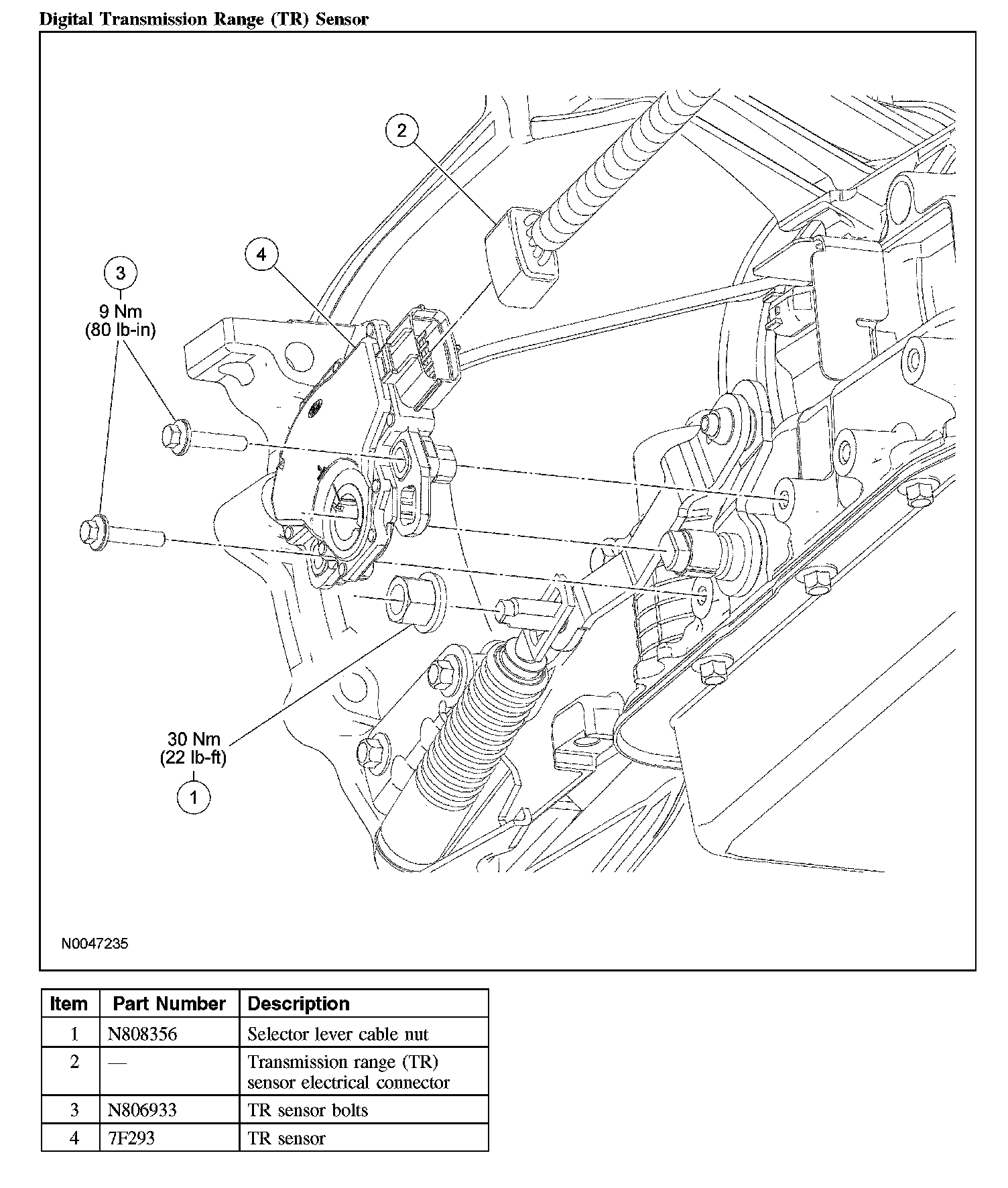 Digital Transmission Range (TR) Sensor

2

4

3
9 Nm
(80 lb-in)

30 Nm
(22 lb-ft)
1

N0047235

| Item | Part Number | Description |
|---|---|---|
| 1 | N808356 | Selector lever cable nut |
| 2 | — | Transmission range (TR) sensor electrical connector |
| 3 | N806933 | TR sensor bolts |
| 4 | 7F293 | TR sensor |