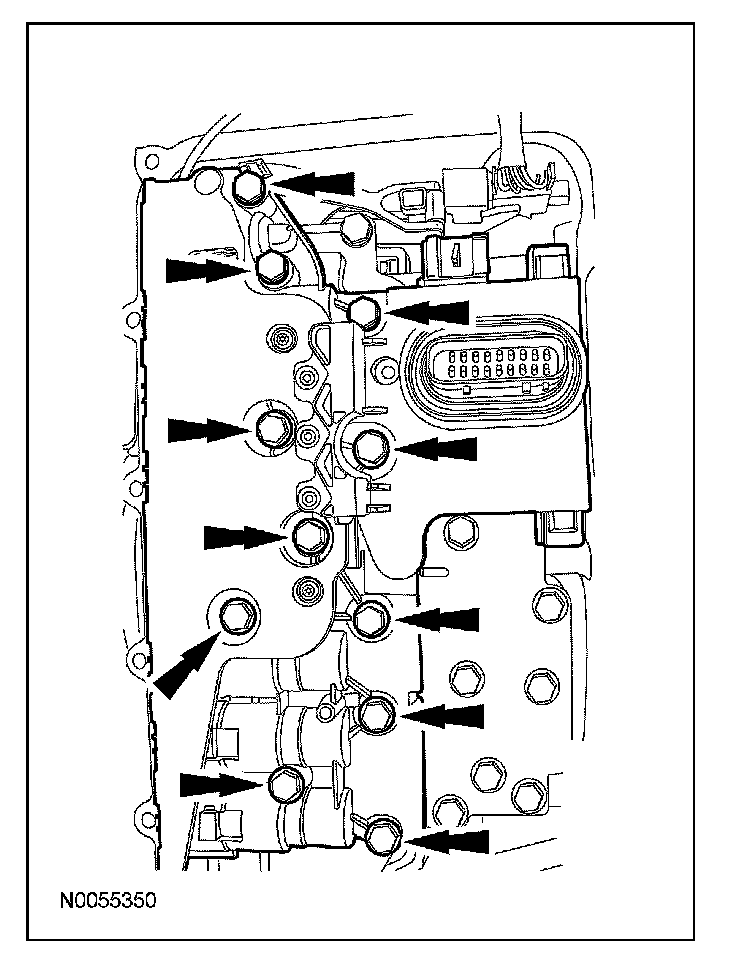 N0055350