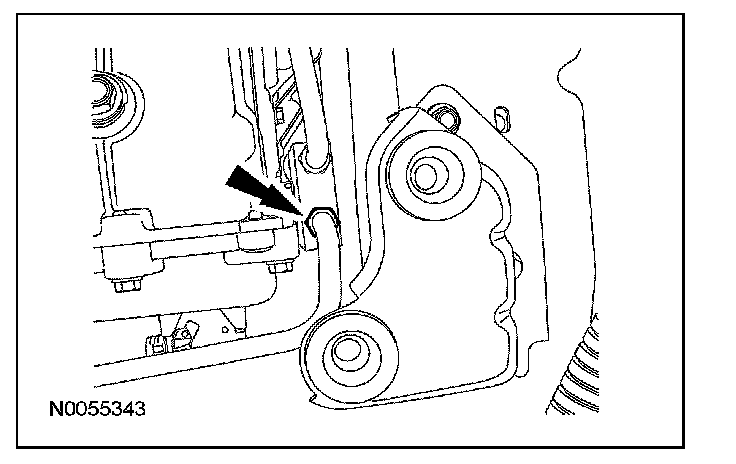 N0055343