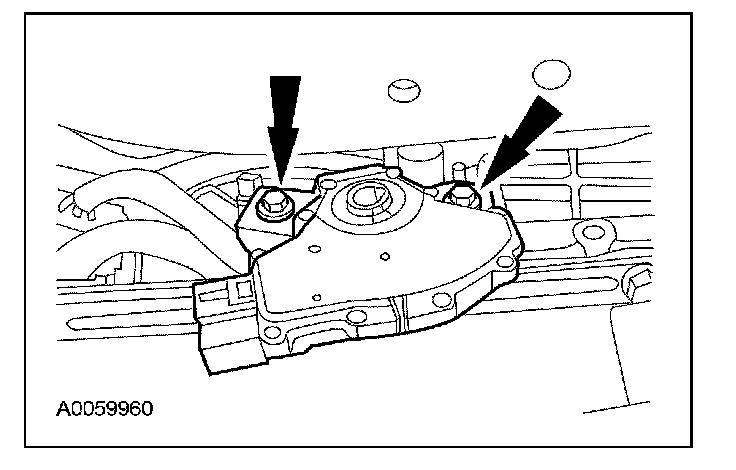 A0059960