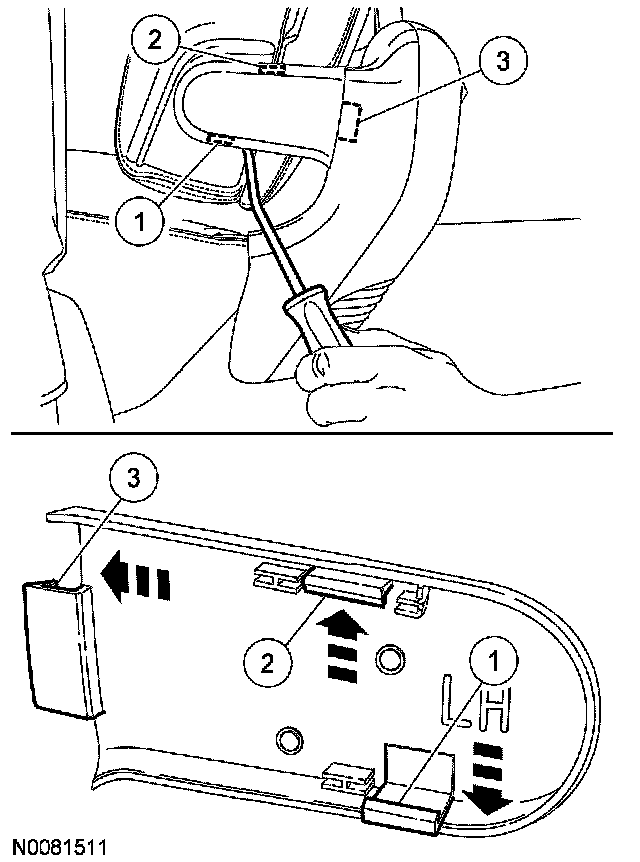 2
3
1
3
2
1
LH
N0081511