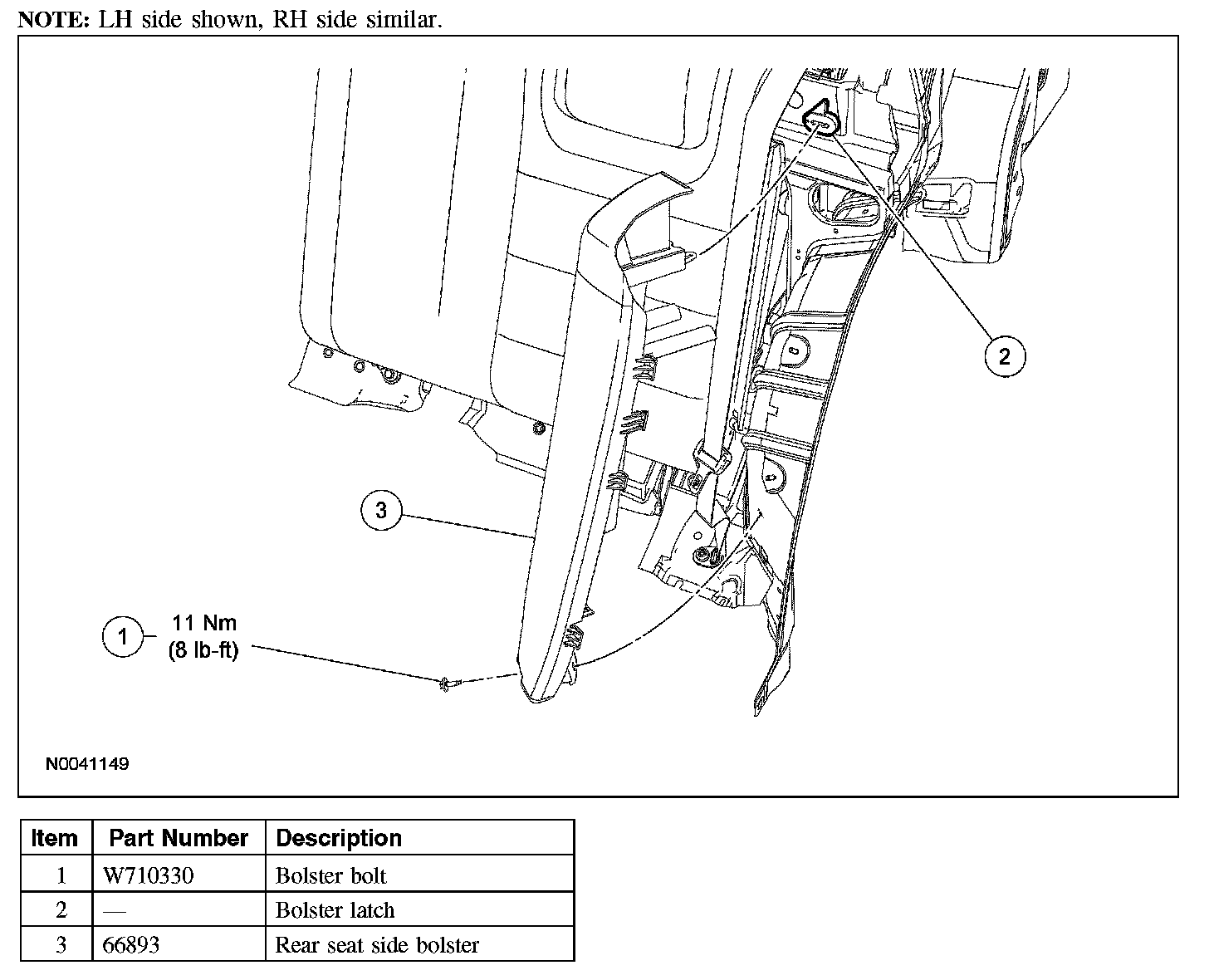 NOTE: LH side shown, RH side similar.

2

3

1 11 Nm (8 lb-ft)

N0041149

| Item | Part Number | Description |
|---|---|---|
| 1 | W710330 | Bolster bolt |
| 2 | — | Bolster latch |
| 3 | 66893 | Rear seat side bolster |