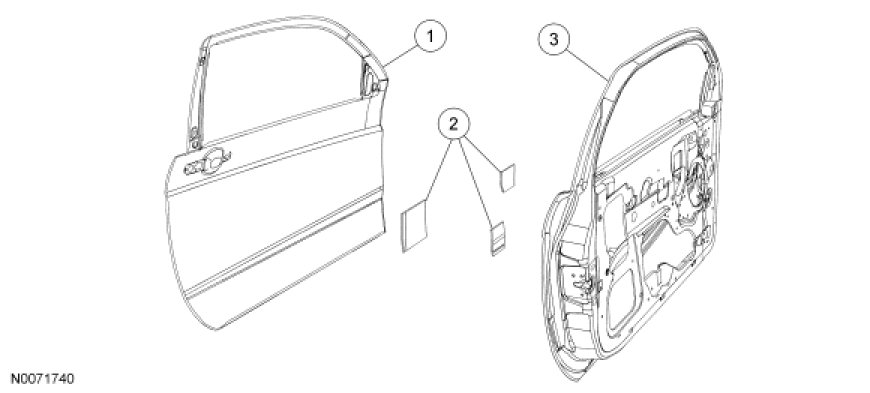 1
2
3
N0071740