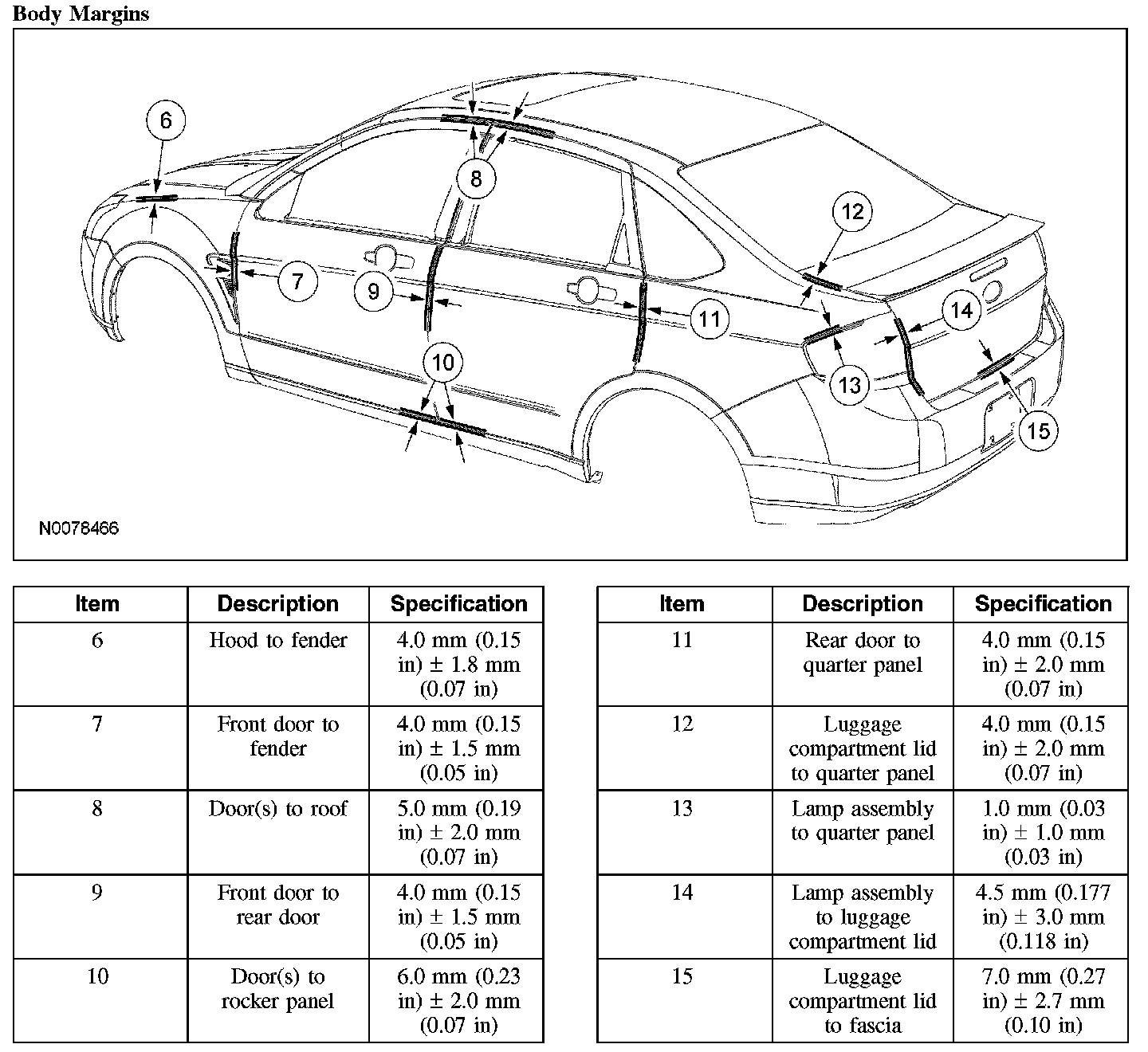 Body Margins

6
8
12
7
9
11
14
10
13
15
N0078466

| Item | Description | Specification |
|---|---|---|
| 6 | Hood to fender | 4.0 mm (0.15 in) ± 1.8 mm (0.07 in) |
| 7 | Front door to fender | 4.0 mm (0.15 in) ± 1.5 mm (0.05 in) |
| 8 | Door(s) to roof | 5.0 mm (0.19 in) ± 2.0 mm (0.07 in) |
| 9 | Front door to rear door | 4.0 mm (0.15 in) ± 1.5 mm (0.05 in) |
| 10 | Door(s) to rocker panel | 6.0 mm (0.23 in) ± 2.0 mm (0.07 in) |

| Item | Description | Specification |
|---|---|---|
| 11 | Rear door to quarter panel | 4.0 mm (0.15 in) ± 2.0 mm (0.07 in) |
| 12 | Luggage compartment lid to quarter panel | 4.0 mm (0.15 in) ± 2.0 mm (0.07 in) |
| 13 | Lamp assembly to quarter panel | 1.0 mm (0.03 in) ± 1.0 mm (0.03 in) |
| 14 | Lamp assembly to luggage compartment lid | 4.5 mm (0.177 in) ± 3.0 mm (0.118 in) |
| 15 | Luggage compartment lid to fascia | 7.0 mm (0.27 in) ± 2.7 mm (0.10 in) |