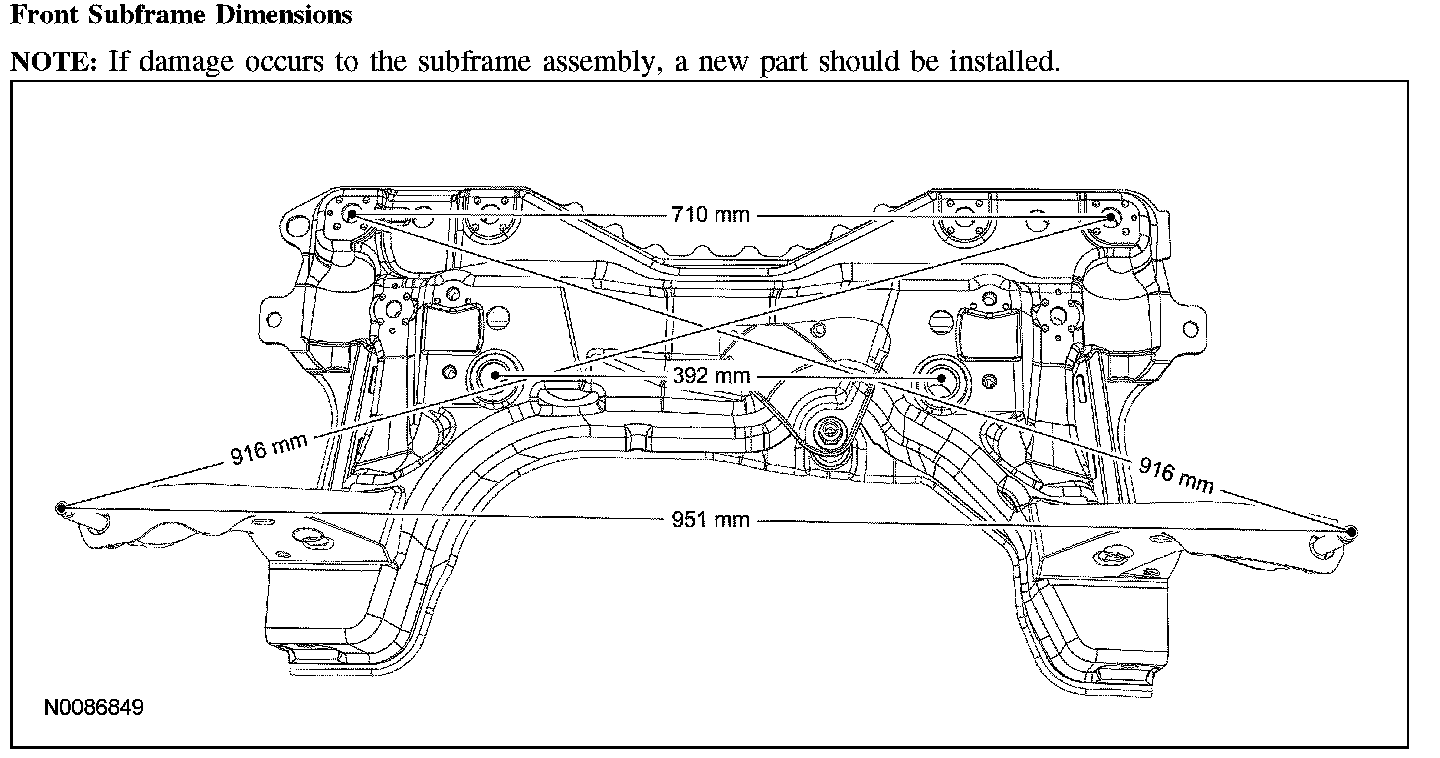 Front Subframe Dimensions

NOTE: If damage occurs to the subframe assembly, a new part should be installed.

710 mm

392 mm

916 mm

916 mm

951 mm

N0086849