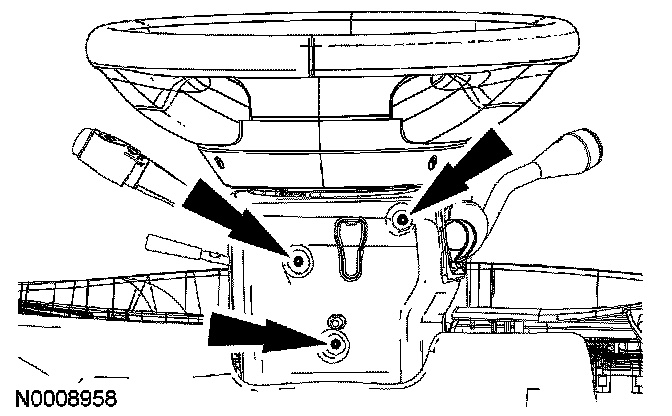 N0008958