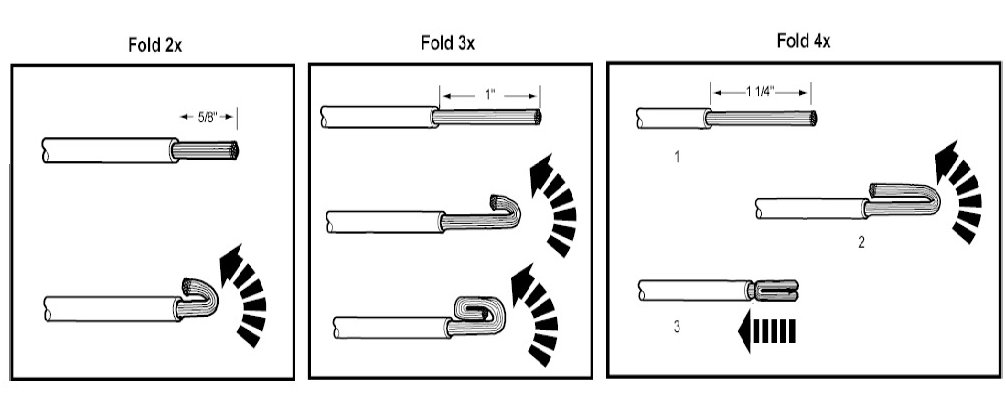 Fold 2x

5/8"

Fold 3x

1"

Fold 4x

1 1/4"

1

2

3