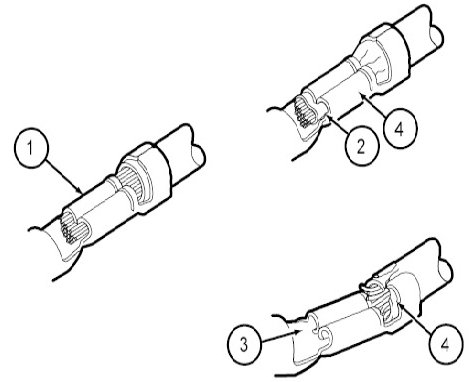 1
2
4
3
4