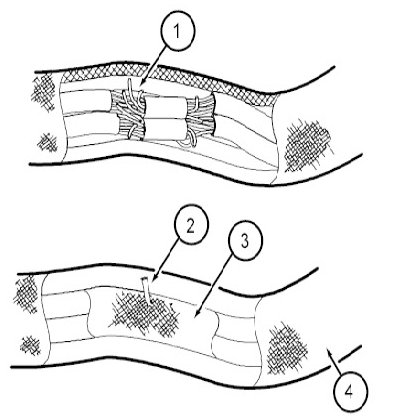 1

2

3

4