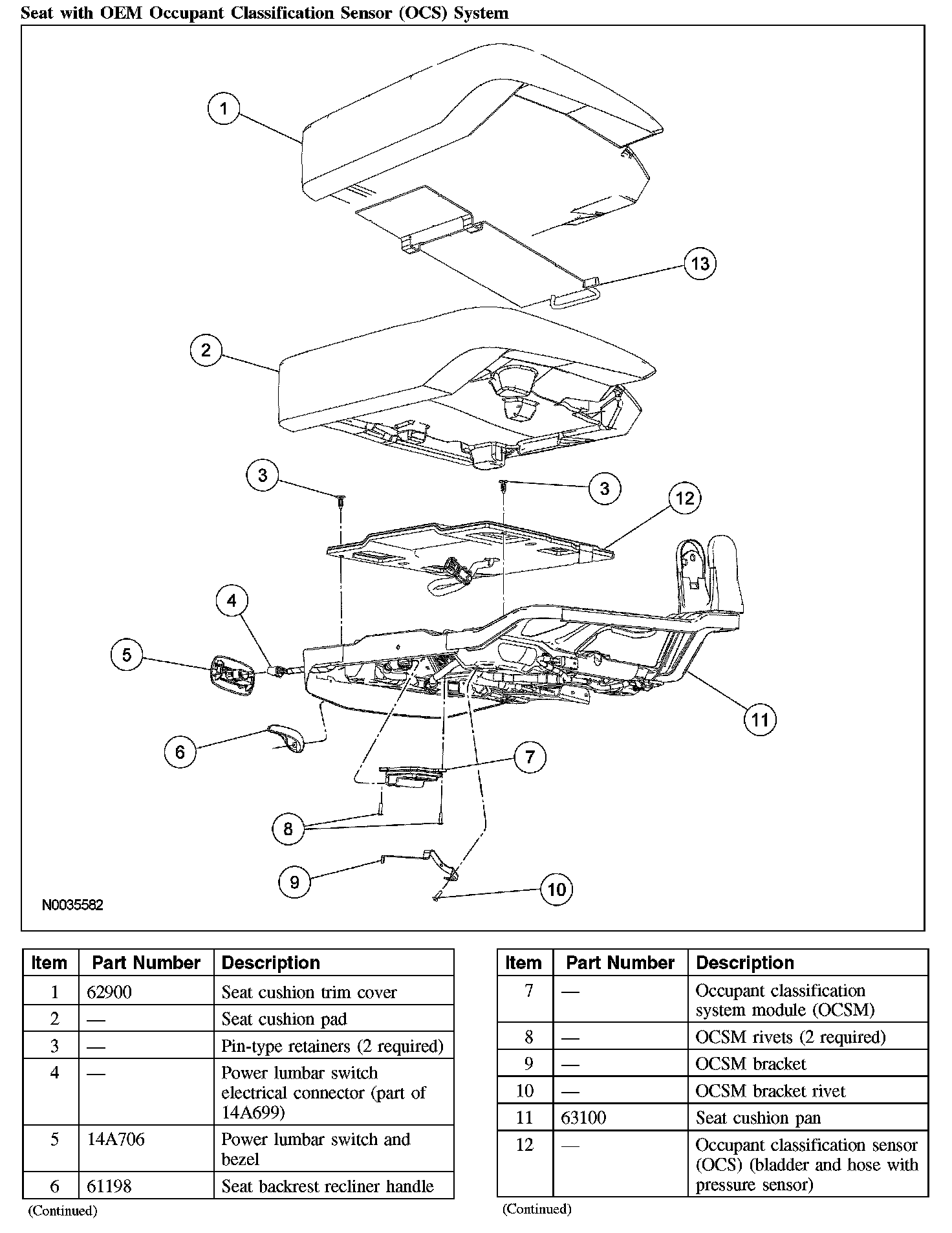 Seat with OEM Occupant Classification Sensor (OCS) System

1
13
2
3
3
12
4
5
11
6
7
8
9
10
N0035582

| Item | Part Number | Description |
|---|---|---|
| 1 | 62900 | Seat cushion trim cover |
| 2 | — | Seat cushion pad |
| 3 | — | Pin-type retainers (2 required) |
| 4 | — | Power lumbar switch electrical connector (part of 14A699) |
| 5 | 14A706 | Power lumbar switch and bezel |
| 6 | 61198 | Seat backrest recliner handle |

(Continued)

| Item | Part Number | Description |
|---|---|---|
| 7 | — | Occupant classification system module (OCSM) |
| 8 | — | OCSM rivets (2 required) |
| 9 | — | OCSM bracket |
| 10 | — | OCSM bracket rivet |
| 11 | 63100 | Seat cushion pan |
| 12 | — | Occupant classification sensor (OCS) (bladder and hose with pressure sensor) |

(Continued)