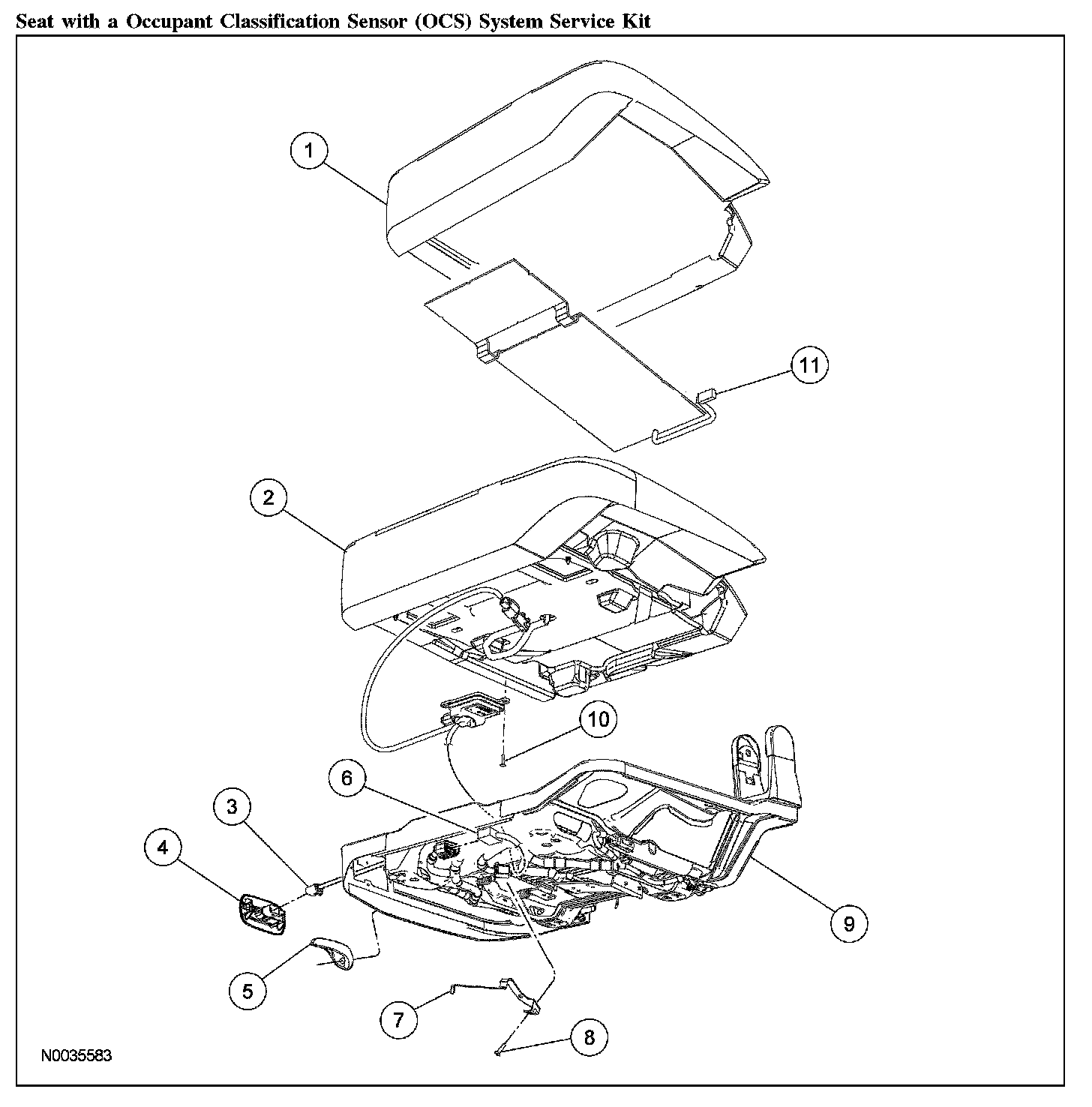 Seat with a Occupant Classification Sensor (OCS) System Service Kit

1

11

2

10

6

3

4

9

5

7

8

N0035583