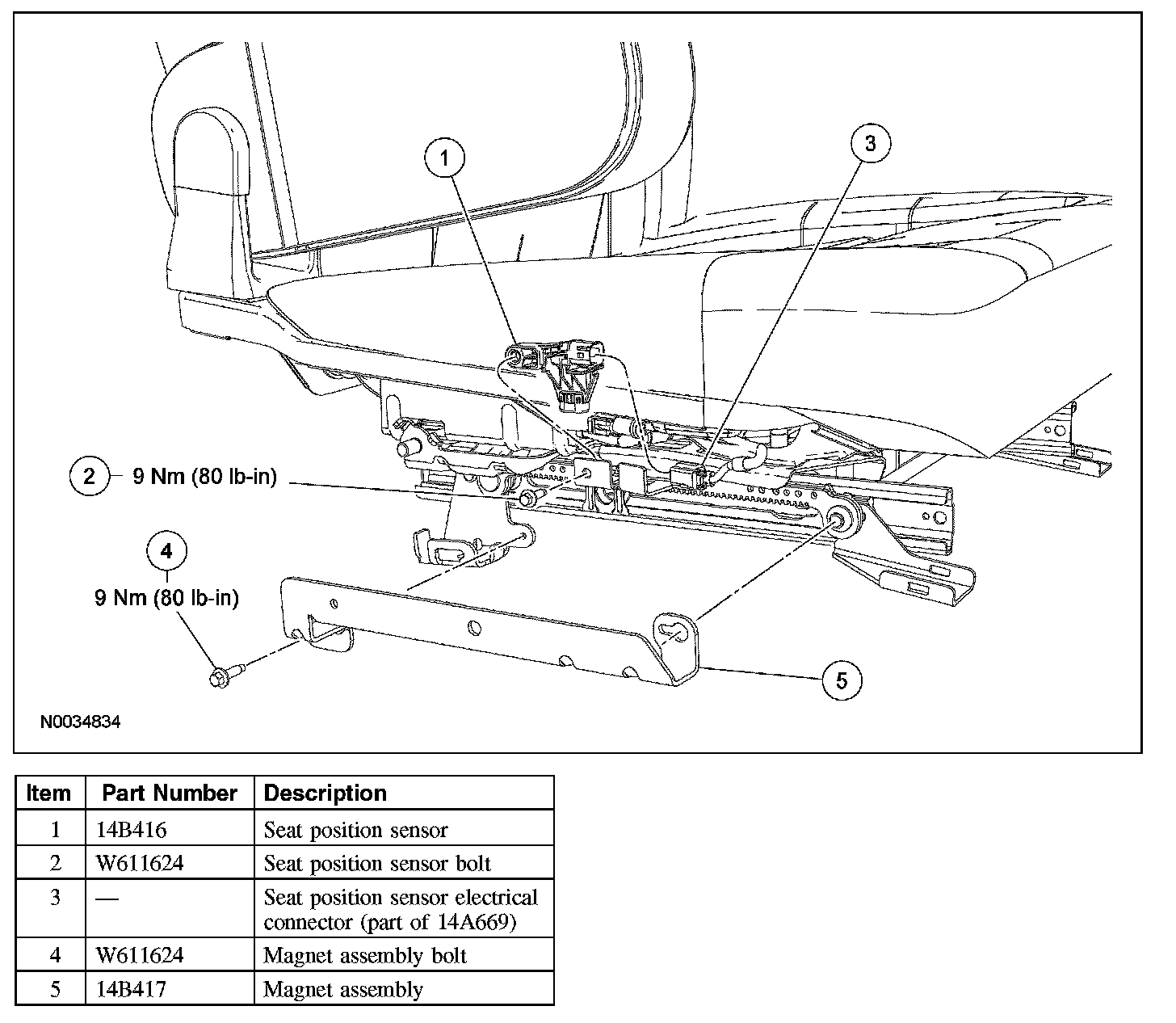 1

3

2 9 Nm (80 lb-in)

4
9 Nm (80 lb-in)

5

N0034834

| Item | Part Number | Description |
|---|---|---|
| 1 | 14B416 | Seat position sensor |
| 2 | W611624 | Seat position sensor bolt |
| 3 | — | Seat position sensor electrical connector (part of 14A669) |
| 4 | W611624 | Magnet assembly bolt |
| 5 | 14B417 | Magnet assembly |