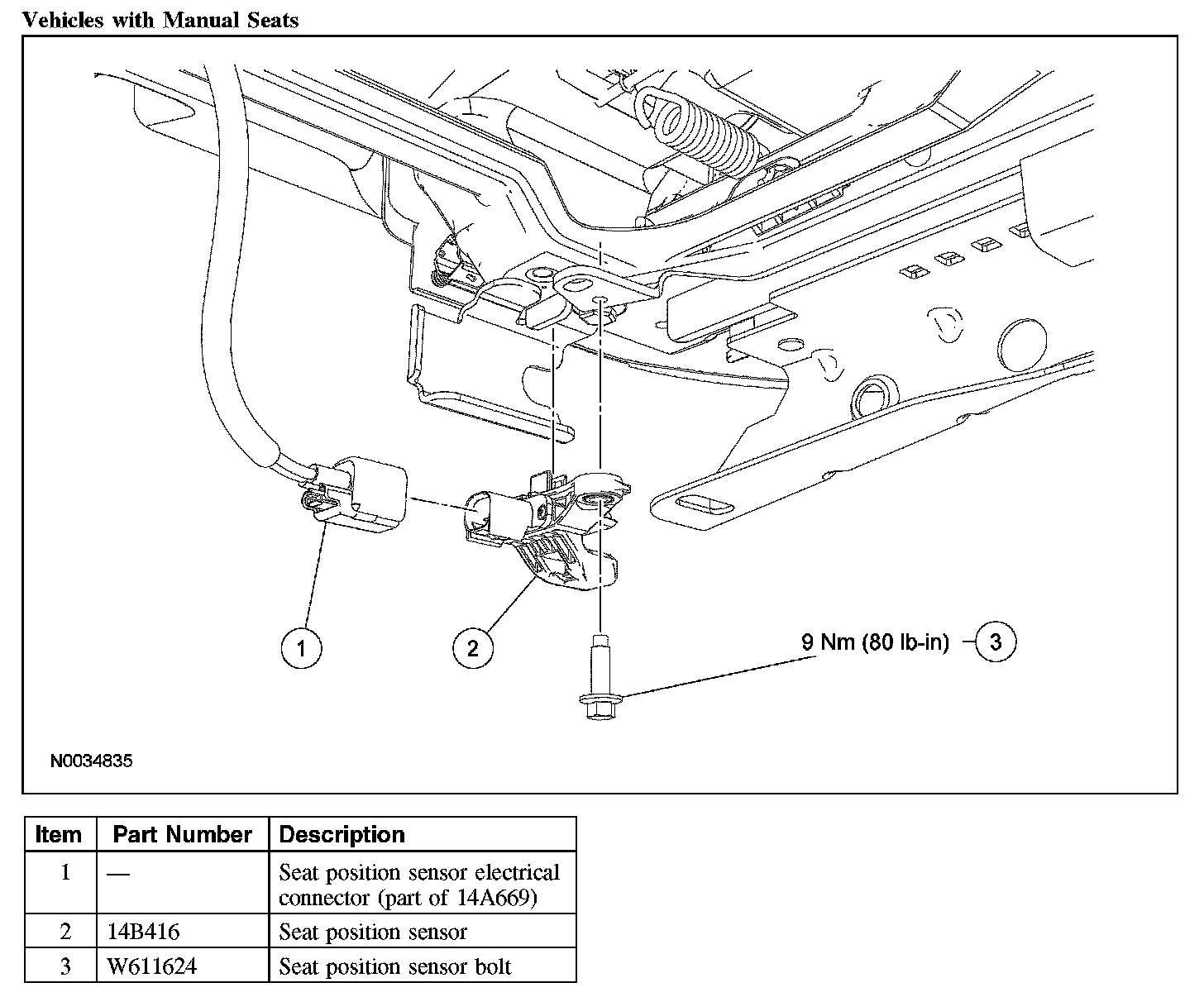 Vehicles with Manual Seats

1

2

9 Nm (80 lb-in)

3

N0034835

| Item | Part Number | Description |
|---|---|---|
| 1 | — | Seat position sensor electrical connector (part of 14A669) |
| 2 | 14B416 | Seat position sensor |
| 3 | W611624 | Seat position sensor bolt |