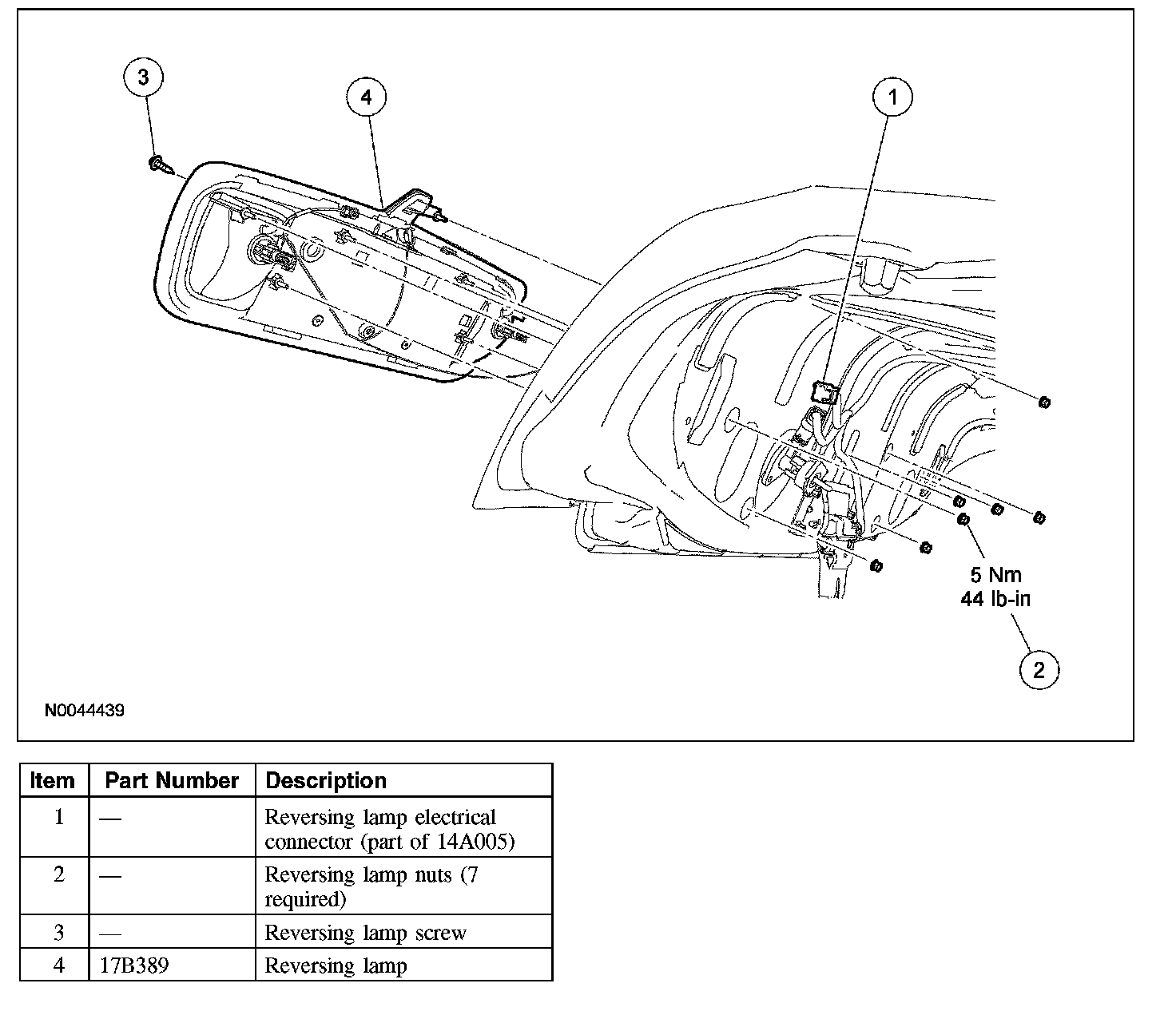 3

4

1

5 Nm
44 lb-in

2

N0044439

| Item | Part Number | Description |
|---|---|---|
| 1 | — | Reversing lamp electrical connector (part of 14A005) |
| 2 | — | Reversing lamp nuts (7 required) |
| 3 | — | Reversing lamp screw |
| 4 | 17B389 | Reversing lamp |