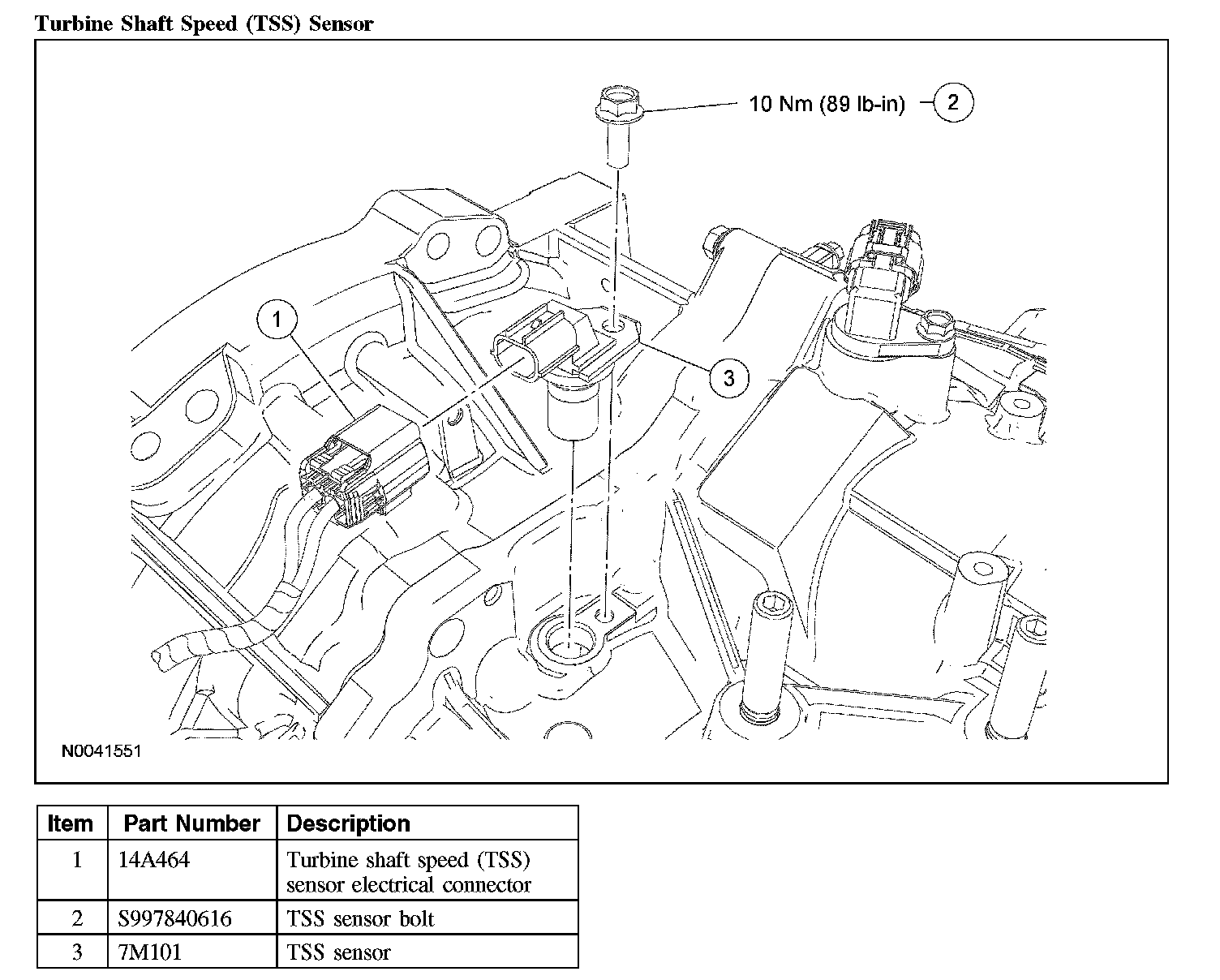 Turbine Shaft Speed (TSS) Sensor

10 Nm (89 lb-in)
2
1
3
N0041551

| Item | Part Number | Description |
|---|---|---|
| 1 | 14A464 | Turbine shaft speed (TSS) sensor electrical connector |
| 2 | S997840616 | TSS sensor bolt |
| 3 | 7M101 | TSS sensor |