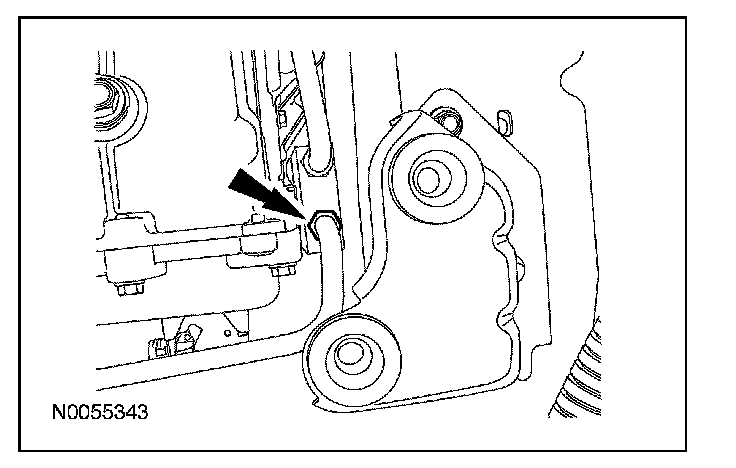 N0055343