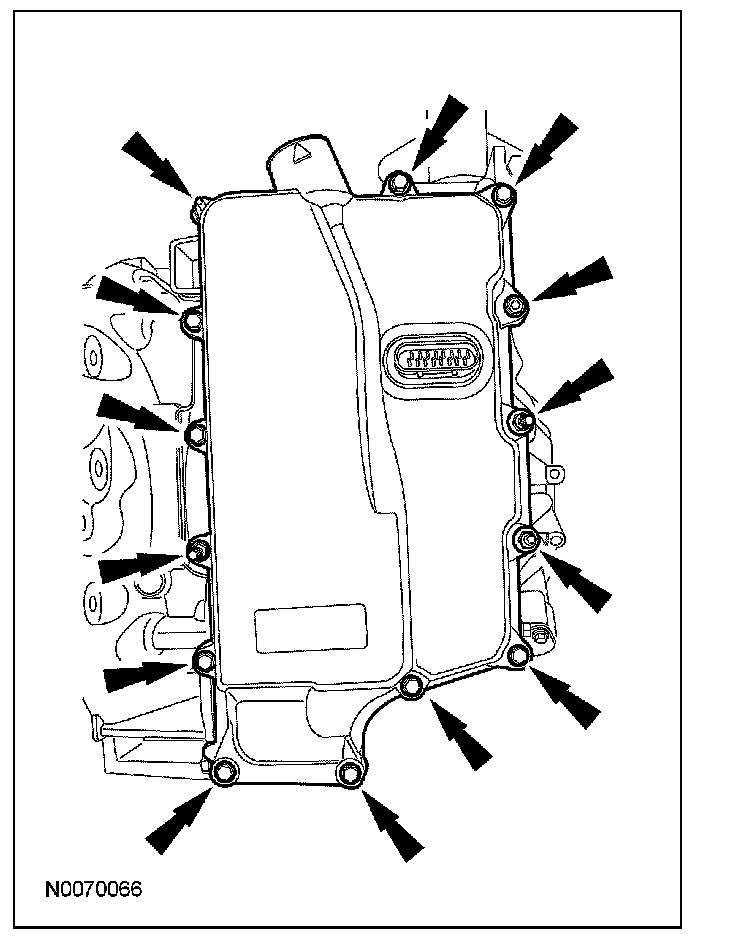 N0070066