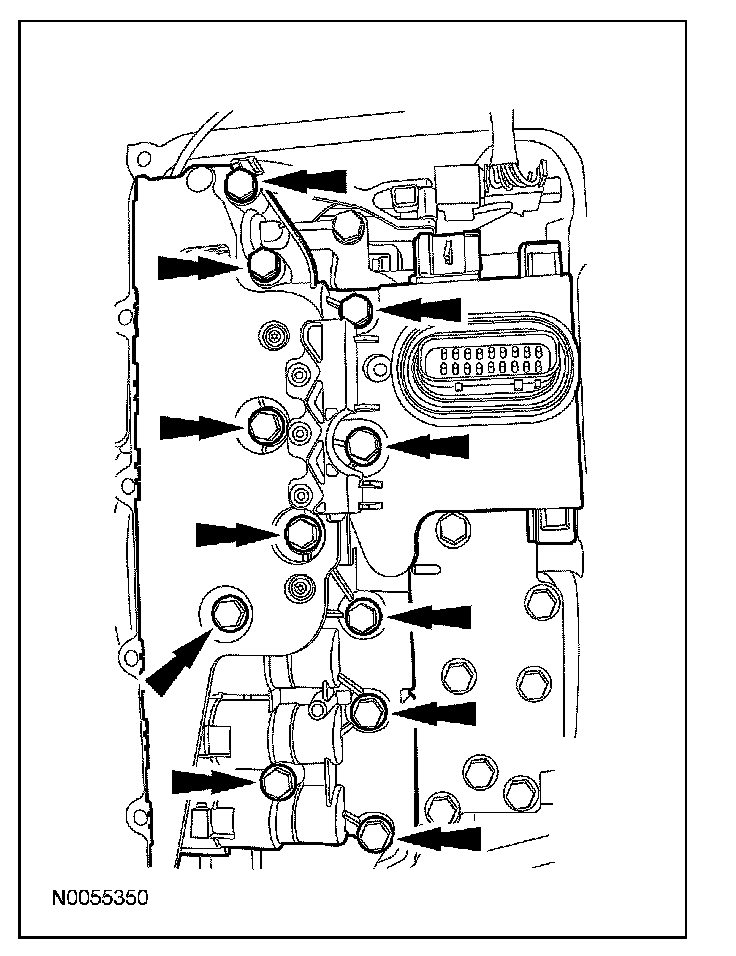 N0055350