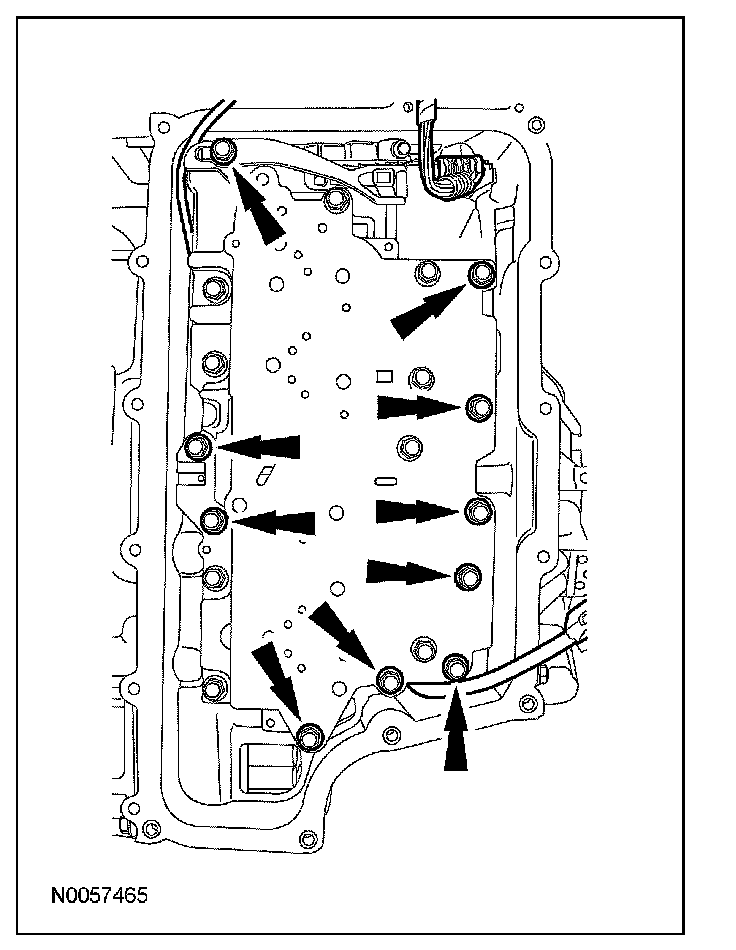 N0057465