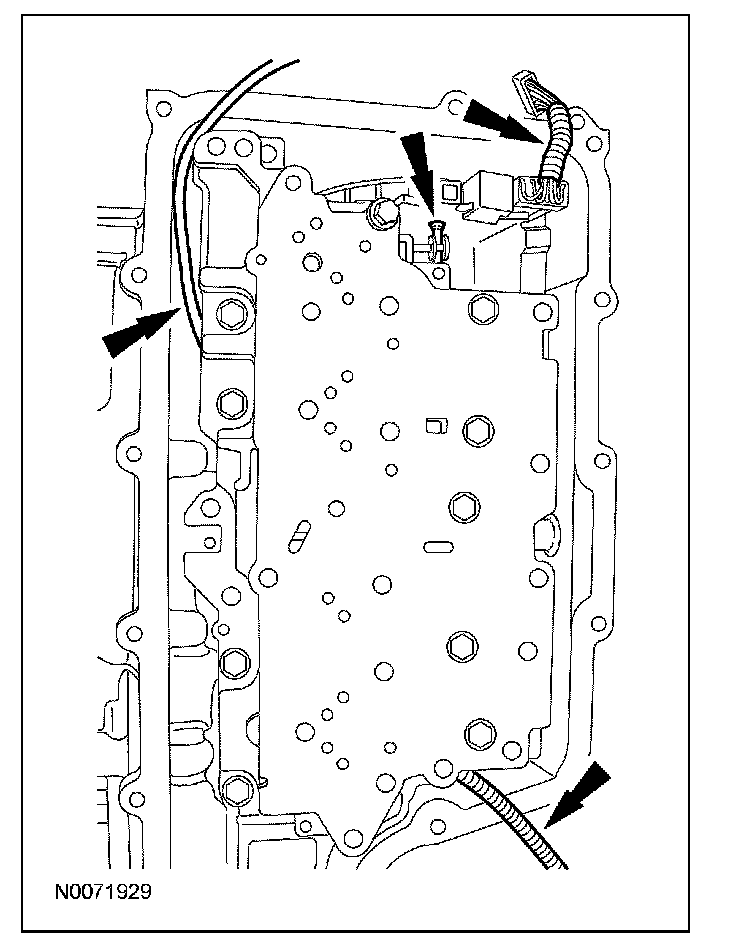 N0071929