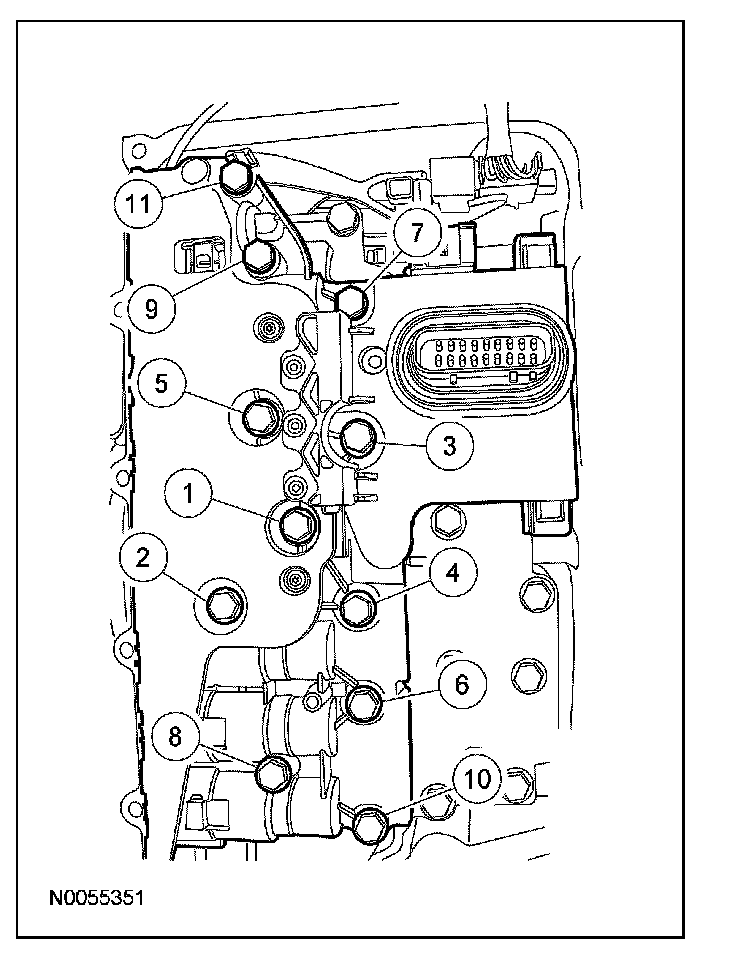 11
7
9
5
3
1
2
4
6
8
10
N0055351