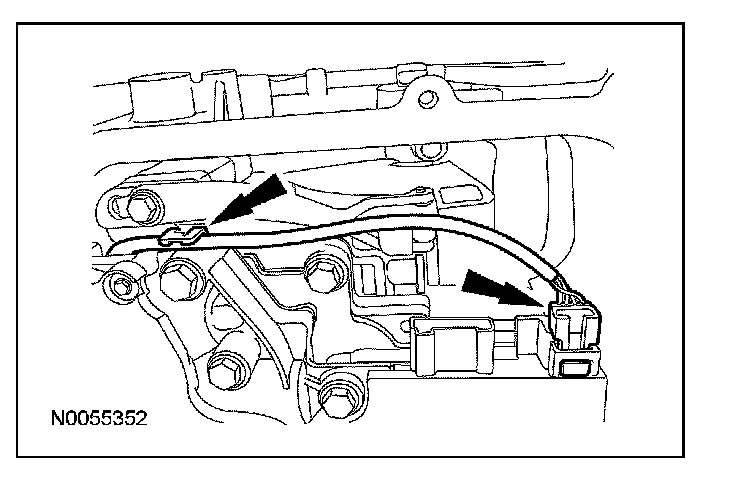 N0055352