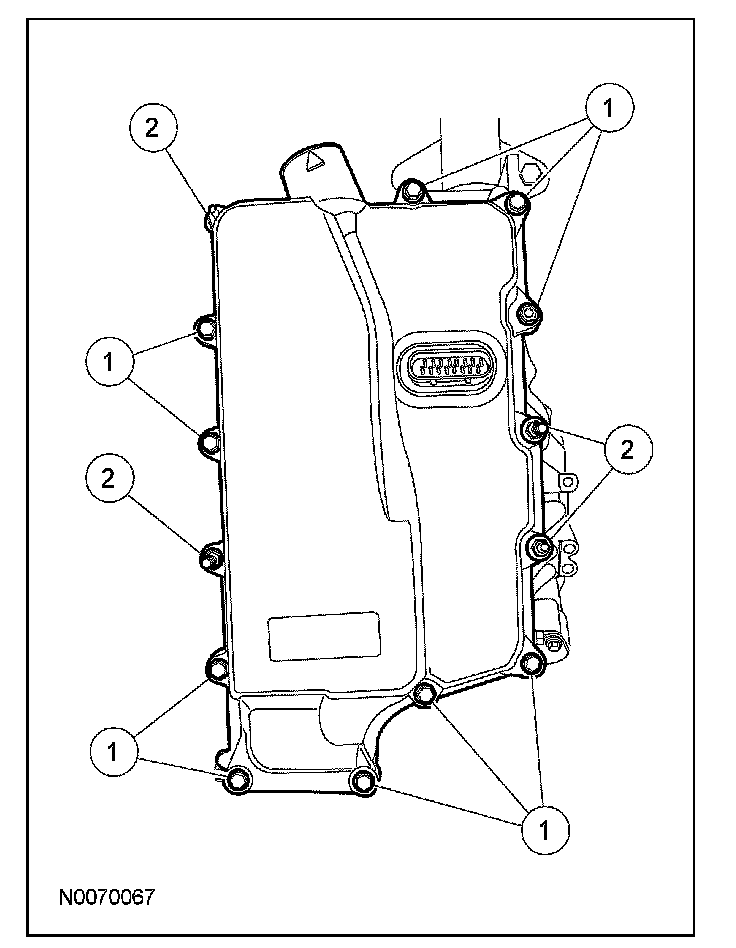 2
1
1
2
2
1
1
N0070067