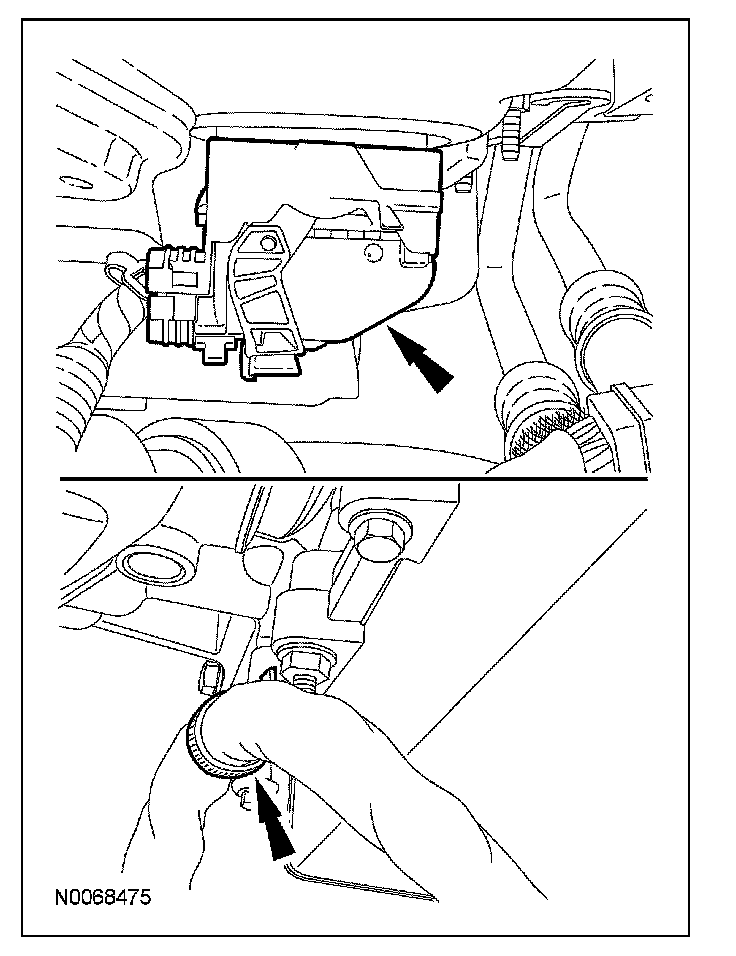 N0068475