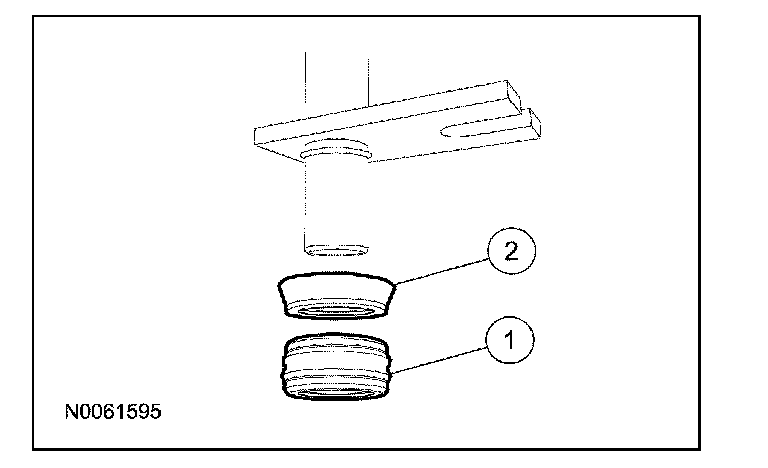 2

1

N0061595