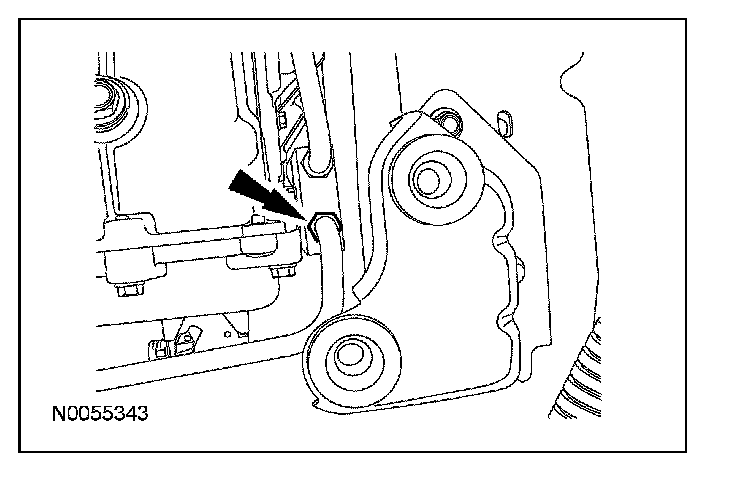 N0055343