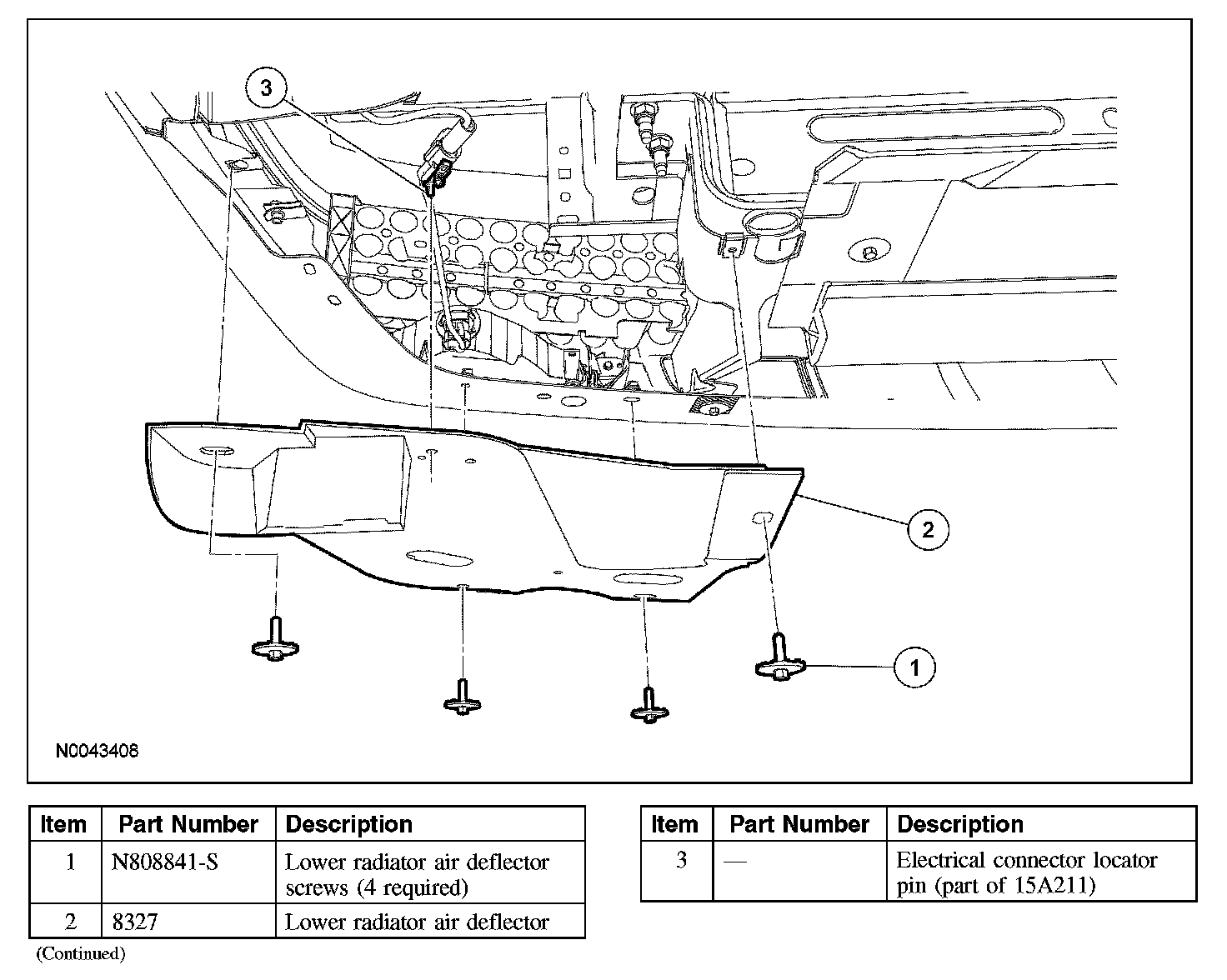 3

2

1

N0043408

| Item | Part Number | Description |
|---|---|---|
| 1 | N808841-S | Lower radiator air deflector screws (4 required) |
| 2 | 8327 | Lower radiator air deflector |

(Continued)

| Item | Part Number | Description |
|---|---|---|
| 3 | — | Electrical connector locator pin (part of 15A211) |