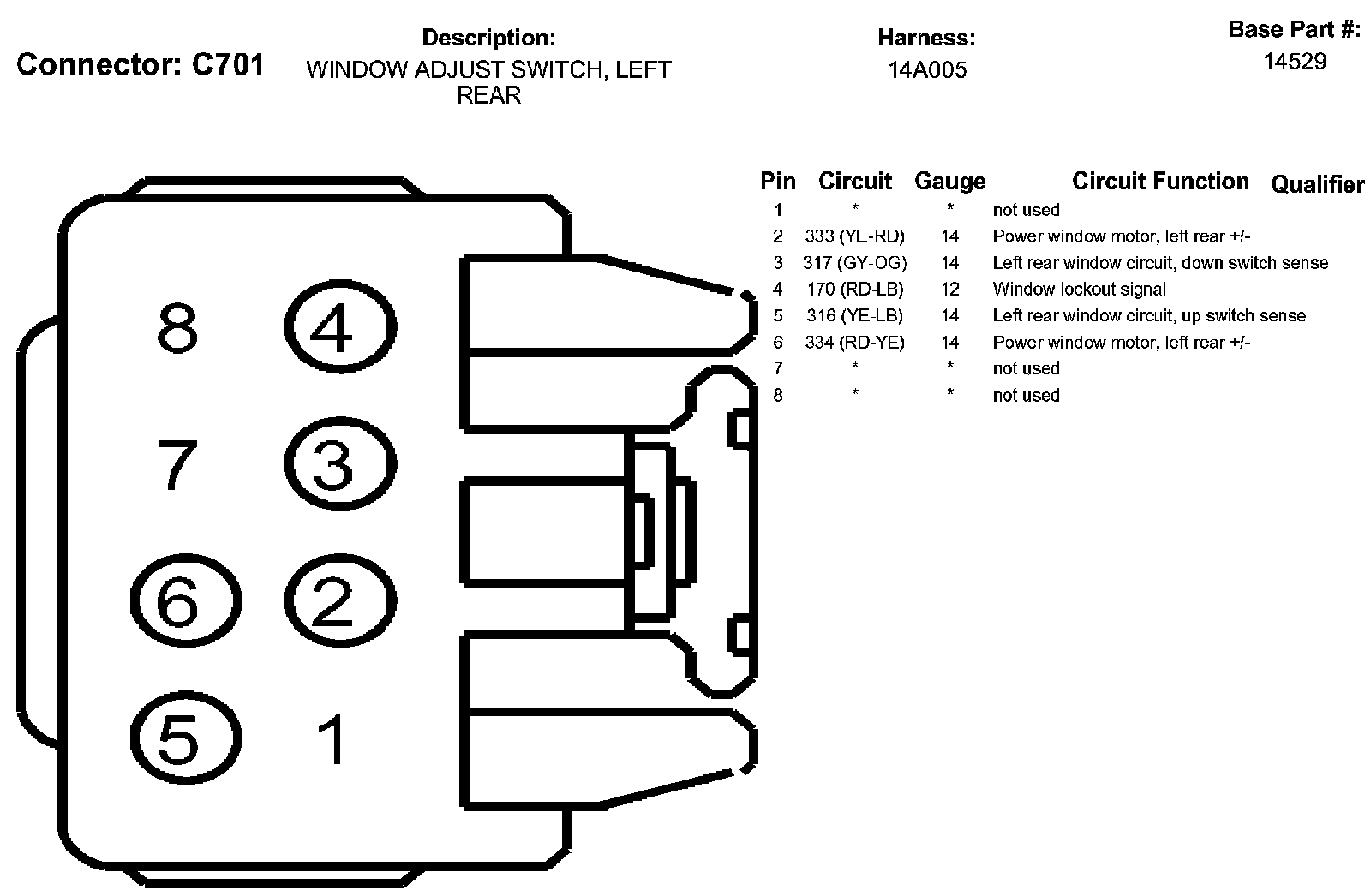 Connector: C701

Description:
WINDOW ADJUST SWITCH, LEFT REAR

Harness:
14A005

Base Part #:
14529

8 4
7 3
6 2
5 1

| Pin | Circuit | Gauge | Circuit Function | Qualifier |
|---|---|---|---|---|
| 1 | * | * | not used | |
| 2 | 333 (YE-RD) | 14 | Power window motor, left rear +/- | |
| 3 | 317 (GY-OG) | 14 | Left rear window circuit, down switch sense | |
| 4 | 170 (RD-LB) | 12 | Window lockout signal | |
| 5 | 316 (YE-LB) | 14 | Left rear window circuit, up switch sense | |
| 6 | 334 (RD-YE) | 14 | Power window motor, left rear +/- | |
| 7 | * | * | not used | |
| 8 | * | * | not used | |