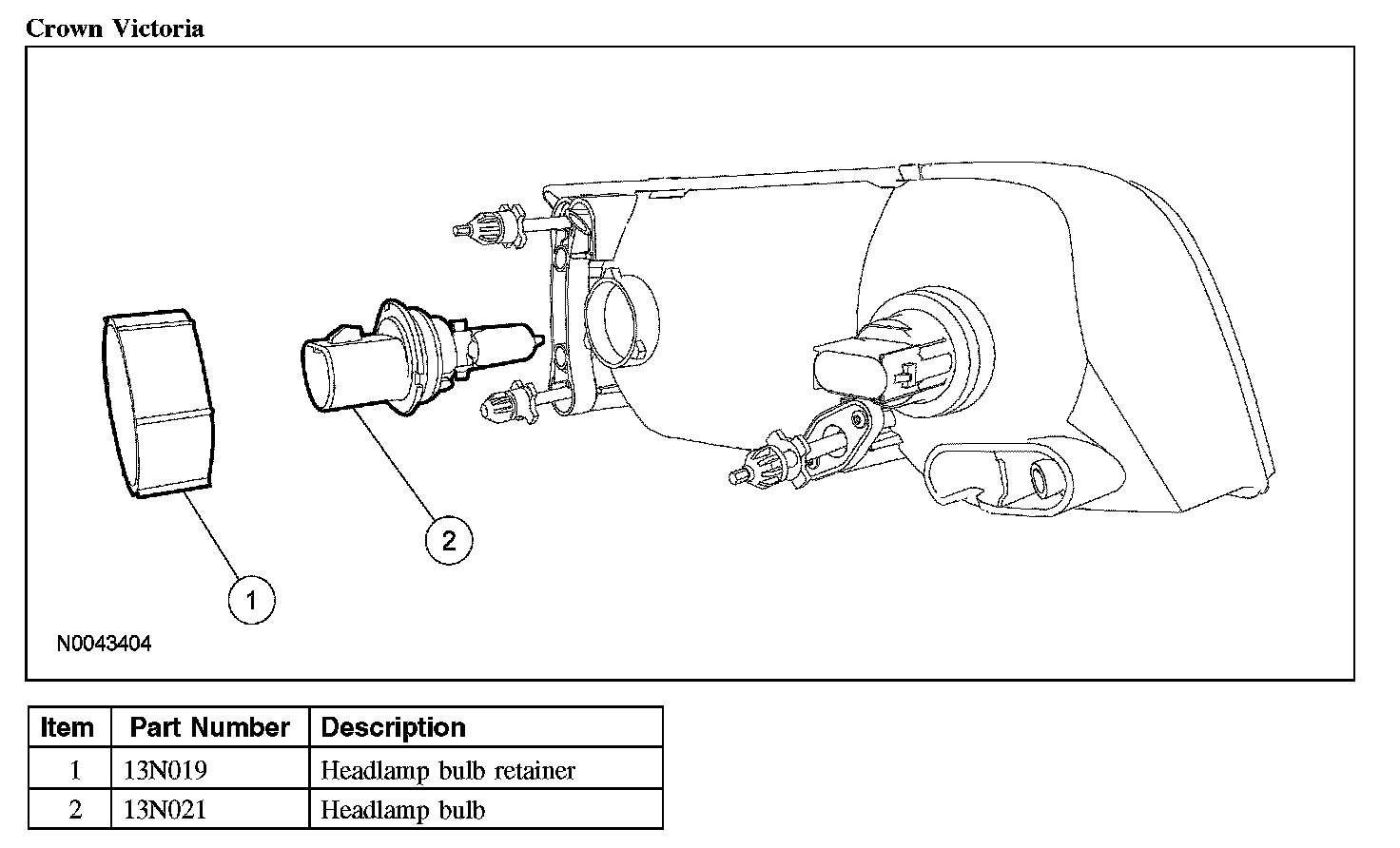 Crown Victoria

2

1

N0043404

| Item | Part Number | Description |
|---|---|---|
| 1 | 13N019 | Headlamp bulb retainer |
| 2 | 13N021 | Headlamp bulb |