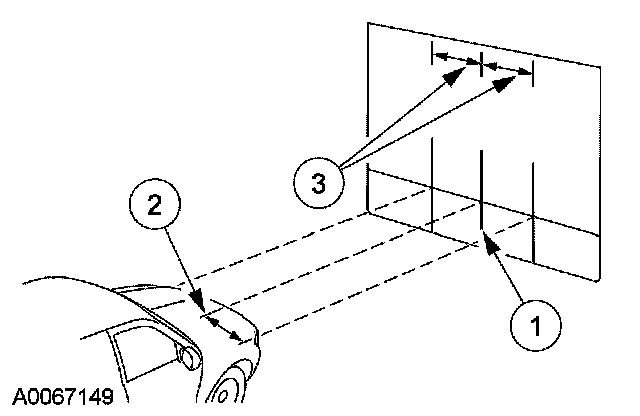 3
2
1
A0067149