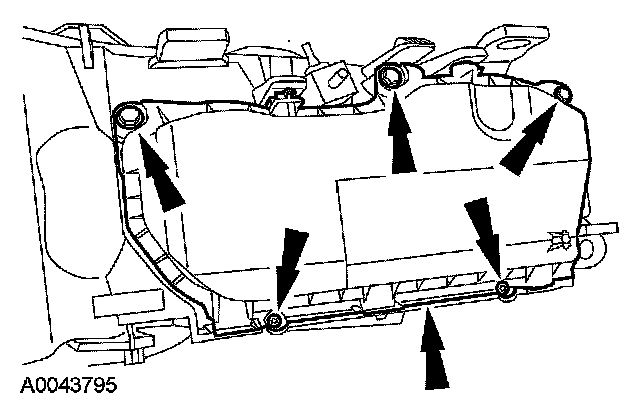 A0043795