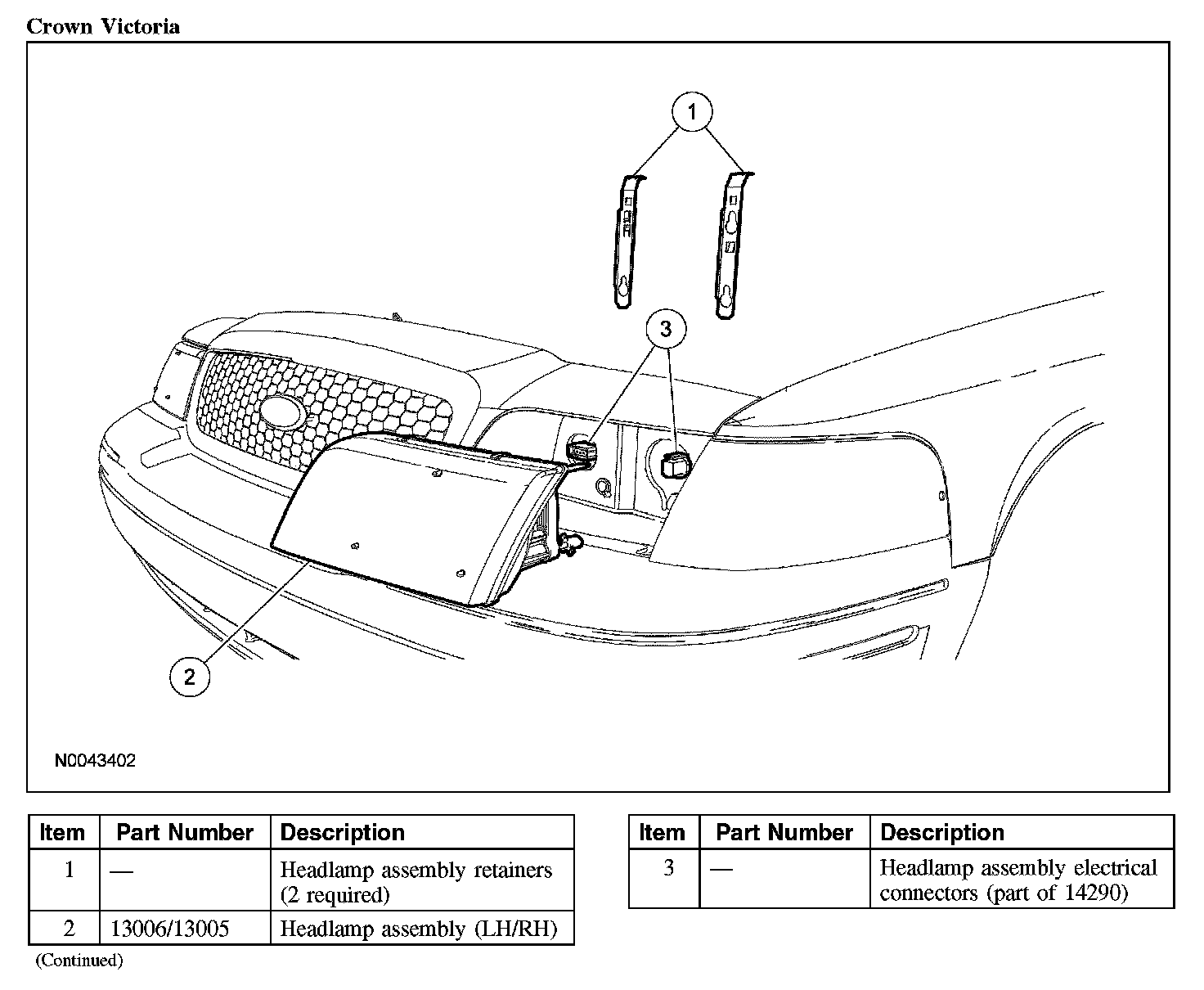 Crown Victoria

1

3

2

N0043402

| Item | Part Number | Description |
|---|---|---|
| 1 | — | Headlamp assembly retainers (2 required) |
| 2 | 13006/13005 | Headlamp assembly (LH/RH) |

(Continued)

| Item | Part Number | Description |
|---|---|---|
| 3 | — | Headlamp assembly electrical connectors (part of 14290) |