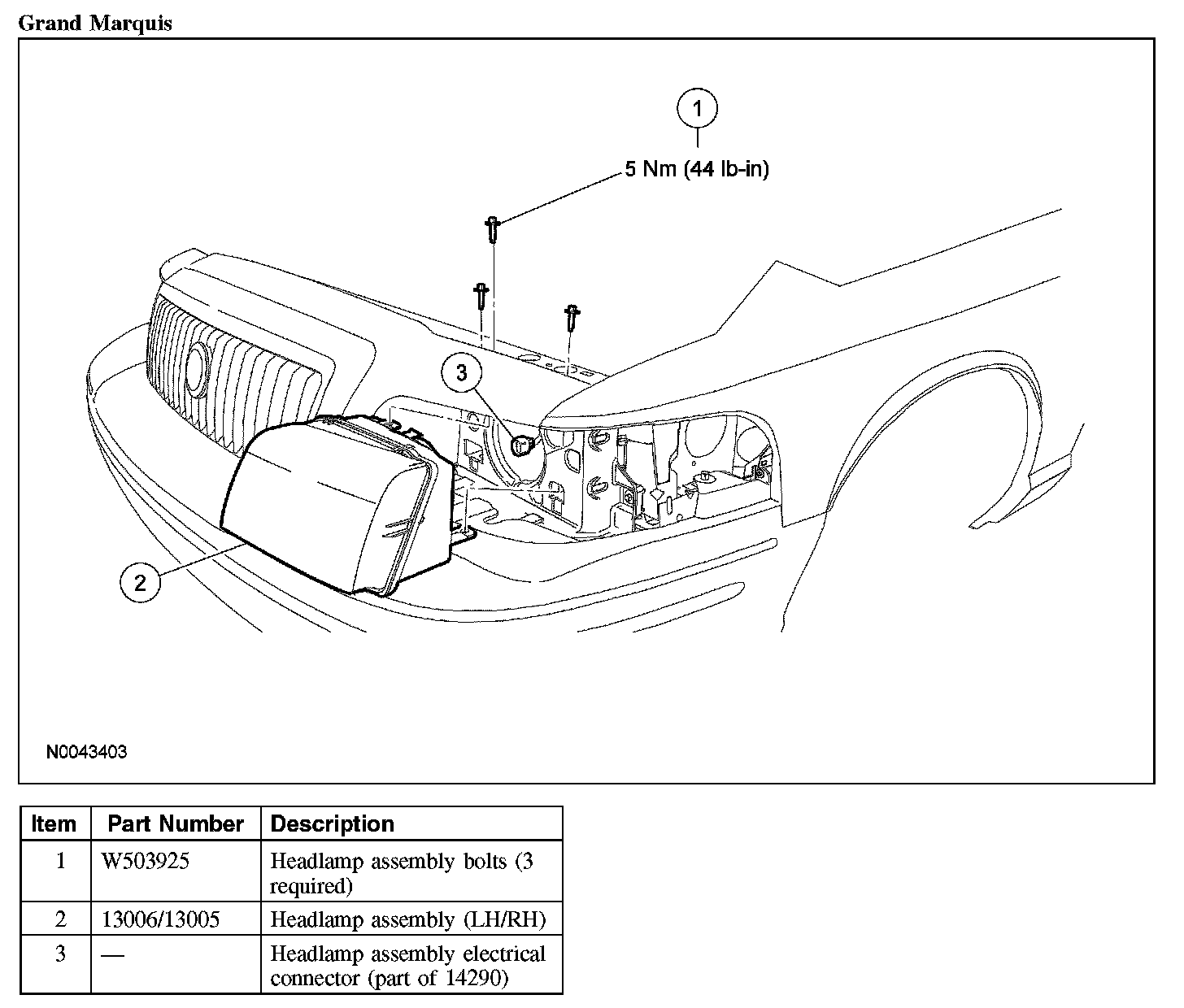 Grand Marquis

1

5 Nm (44 lb-in)

3

2

N0043403

| Item | Part Number | Description |
|---|---|---|
| 1 | W503925 | Headlamp assembly bolts (3 required) |
| 2 | 13006/13005 | Headlamp assembly (LH/RH) |
| 3 | — | Headlamp assembly electrical connector (part of 14290) |