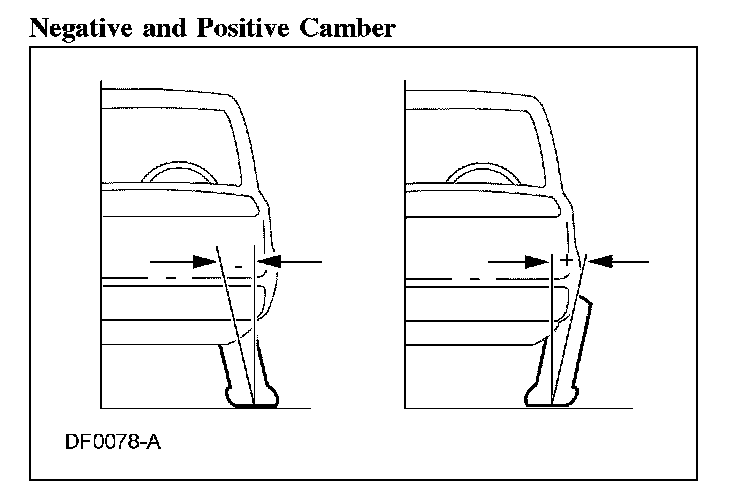 Negative and Positive Camber

-

+

DF0078-A