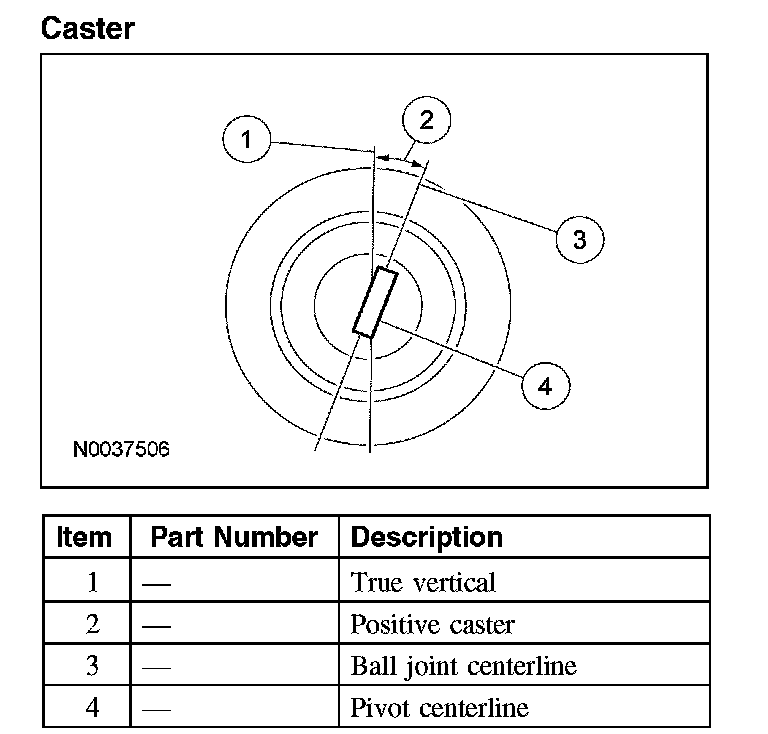 Caster

1
2
3
4

N0037506

| Item | Part Number | Description |
|---|---|---|
| 1 | — | True vertical |
| 2 | — | Positive caster |
| 3 | — | Ball joint centerline |
| 4 | — | Pivot centerline |