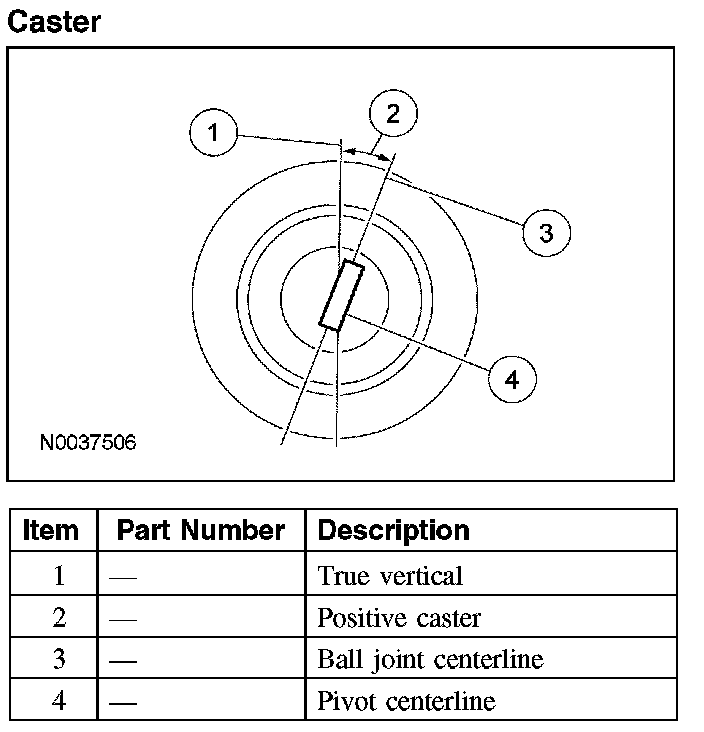 Caster

1
2
3
4

N0037506

| Item | Part Number | Description |
|---|---|---|
| 1 | — | True vertical |
| 2 | — | Positive caster |
| 3 | — | Ball joint centerline |
| 4 | — | Pivot centerline |