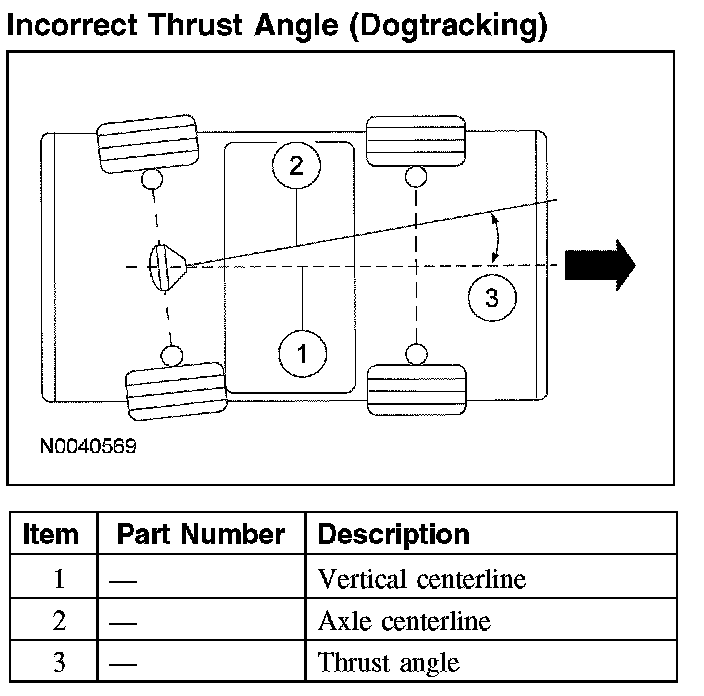 Incorrect Thrust Angle (Dogtracking)

2

3

1

N0040569

| Item | Part Number | Description |
|---|---|---|
| 1 | — | Vertical centerline |
| 2 | — | Axle centerline |
| 3 | — | Thrust angle |