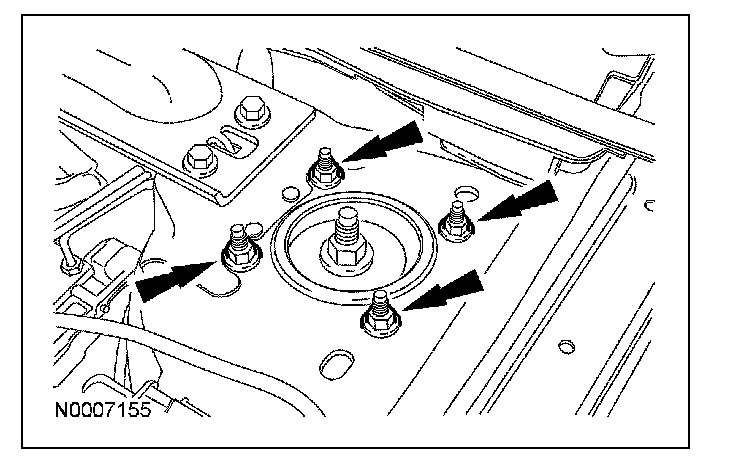 N0007155