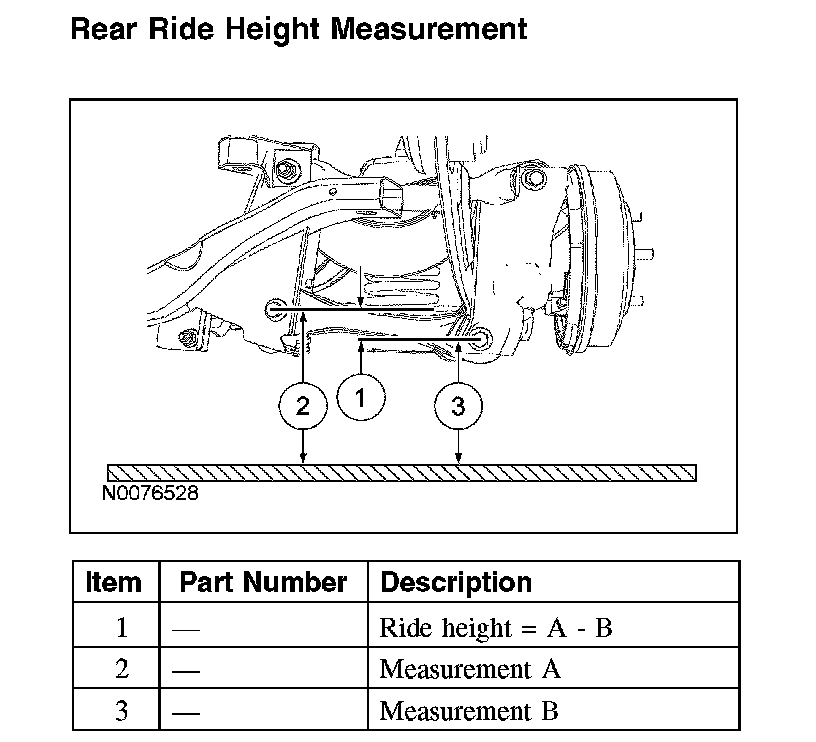 Rear Ride Height Measurement

2
1
3
N0076528

| Item | Part Number | Description |
|---|---|---|
| 1 | — | Ride height = A - B |
| 2 | — | Measurement A |
| 3 | — | Measurement B |