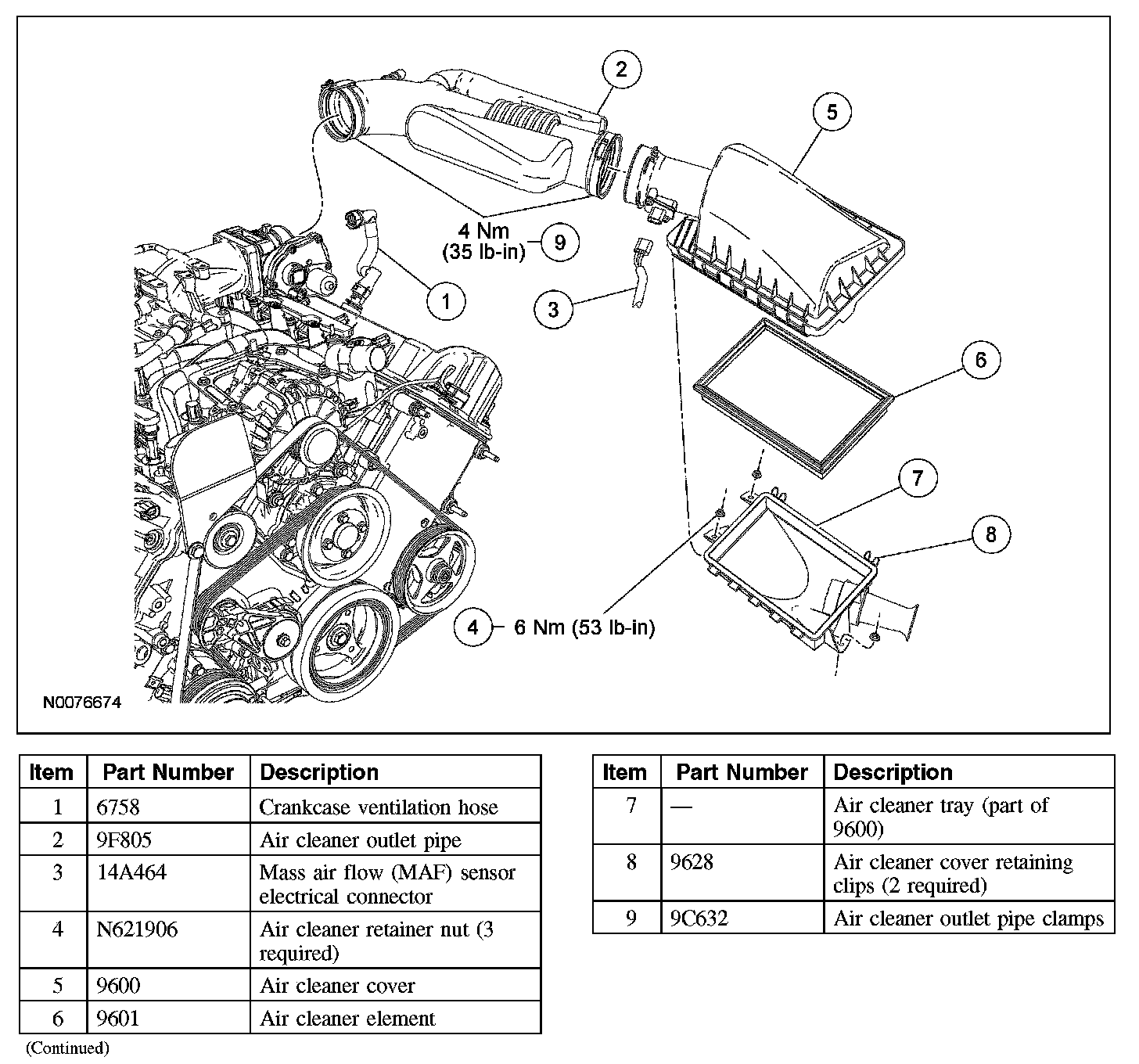 2

5

4 Nm
(35 lb-in)

9

1

3

6

7

8

4

6 Nm (53 lb-in)

N0076674

| Item | Part Number | Description |
|---|---|---|
| 1 | 6758 | Crankcase ventilation hose |
| 2 | 9F805 | Air cleaner outlet pipe |
| 3 | 14A464 | Mass air flow (MAF) sensor electrical connector |
| 4 | N621906 | Air cleaner retainer nut (3 required) |
| 5 | 9600 | Air cleaner cover |
| 6 | 9601 | Air cleaner element |

(Continued)

| Item | Part Number | Description |
|---|---|---|
| 7 | — | Air cleaner tray (part of 9600) |
| 8 | 9628 | Air cleaner cover retaining clips (2 required) |
| 9 | 9C632 | Air cleaner outlet pipe clamps |