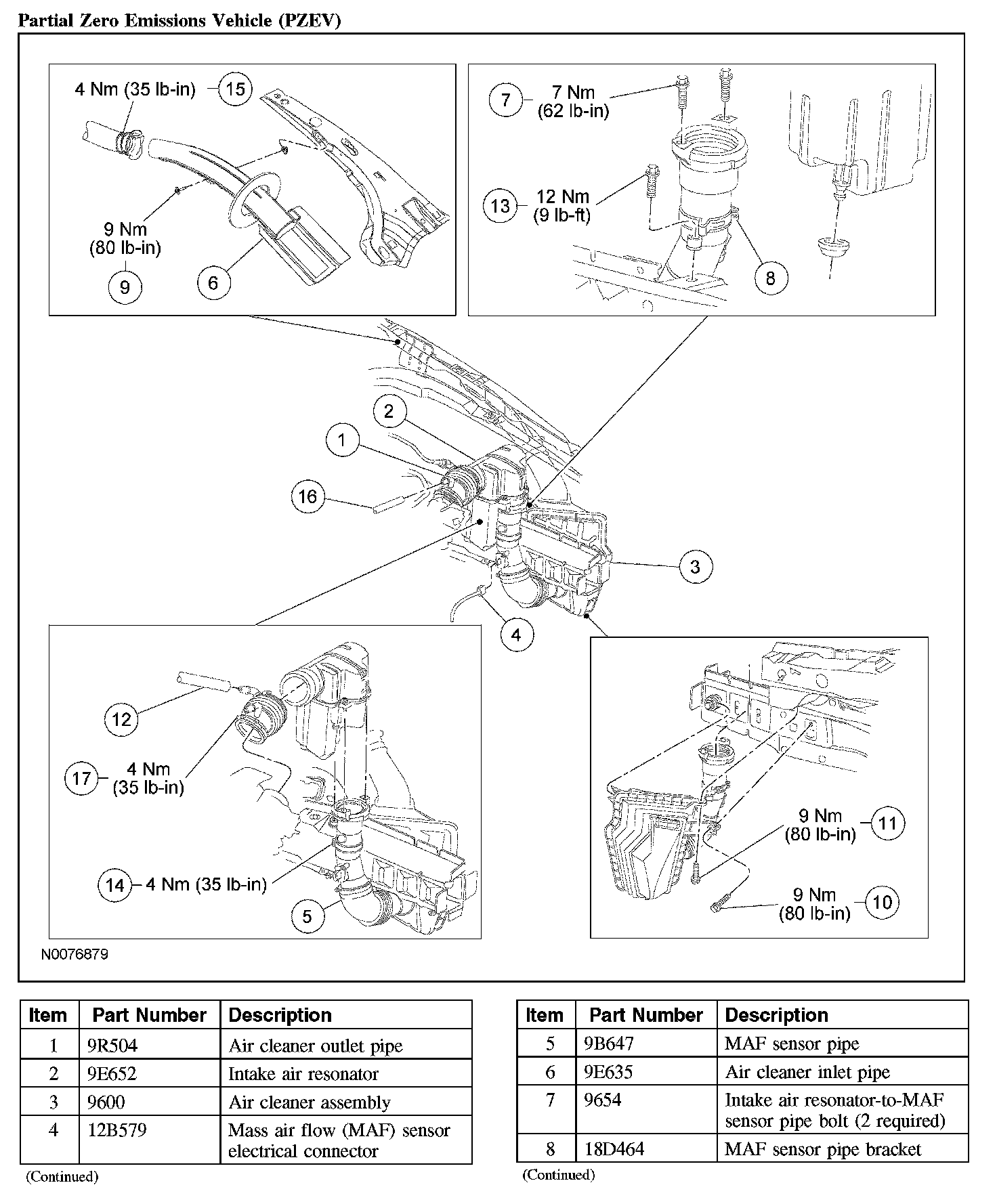 Partial Zero Emissions Vehicle (PZEV)

4 Nm (35 lb-in) 15

9 Nm (80 lb-in) 9

6

7 7 Nm (62 lb-in)

13 12 Nm (9 lb-ft)

8

2

1

16

3

4

12

17 4 Nm (35 lb-in)

14 4 Nm (35 lb-in)

5

9 Nm (80 lb-in) 11

9 Nm (80 lb-in) 10

N0076879

| Item | Part Number | Description |
|---|---|---|
| 1 | 9R504 | Air cleaner outlet pipe |
| 2 | 9E652 | Intake air resonator |
| 3 | 9600 | Air cleaner assembly |
| 4 | 12B579 | Mass air flow (MAF) sensor electrical connector |

(Continued)

| Item | Part Number | Description |
|---|---|---|
| 5 | 9B647 | MAF sensor pipe |
| 6 | 9E635 | Air cleaner inlet pipe |
| 7 | 9654 | Intake air resonator-to-MAF sensor pipe bolt (2 required) |
| 8 | 18D464 | MAF sensor pipe bracket |

(Continued)