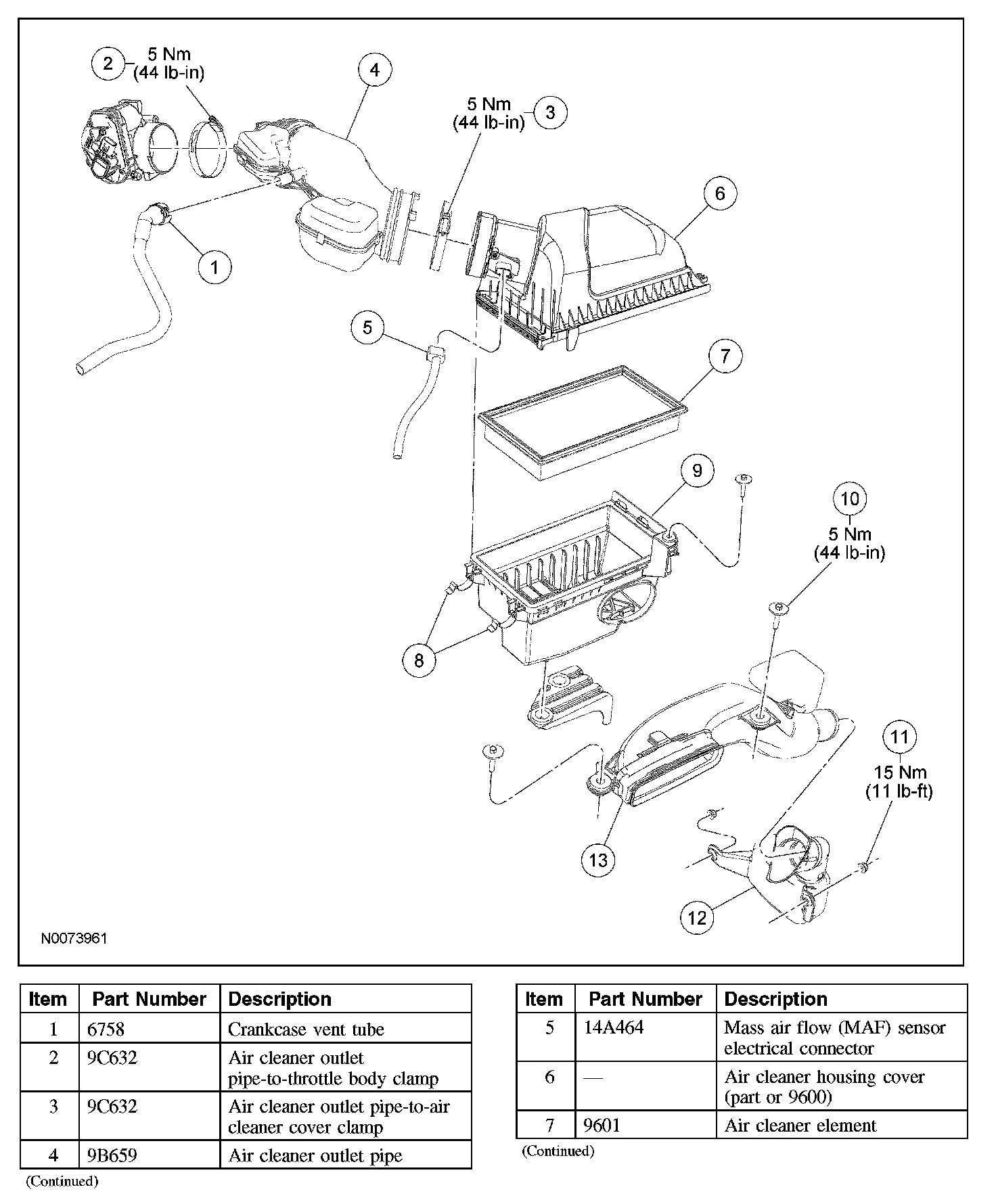 2 5 Nm (44 lb-in)

4

5 Nm (44 lb-in) 3

6

1

5

7

9

10 5 Nm (44 lb-in)

8

11 15 Nm (11 lb-ft)

13

12

N0073961

| Item | Part Number | Description |
|---|---|---|
| 1 | 6758 | Crankcase vent tube |
| 2 | 9C632 | Air cleaner outlet pipe-to-throttle body clamp |
| 3 | 9C632 | Air cleaner outlet pipe-to-air cleaner cover clamp |
| 4 | 9B659 | Air cleaner outlet pipe |

(Continued)

| Item | Part Number | Description |
|---|---|---|
| 5 | 14A464 | Mass air flow (MAF) sensor electrical connector |
| 6 | — | Air cleaner housing cover (part or 9600) |
| 7 | 9601 | Air cleaner element |

(Continued)