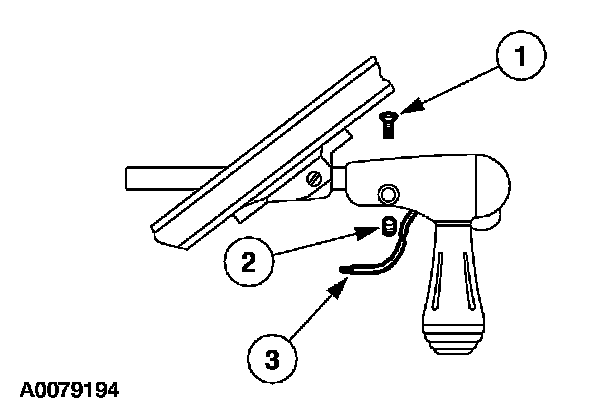 1

2

3

A0079194