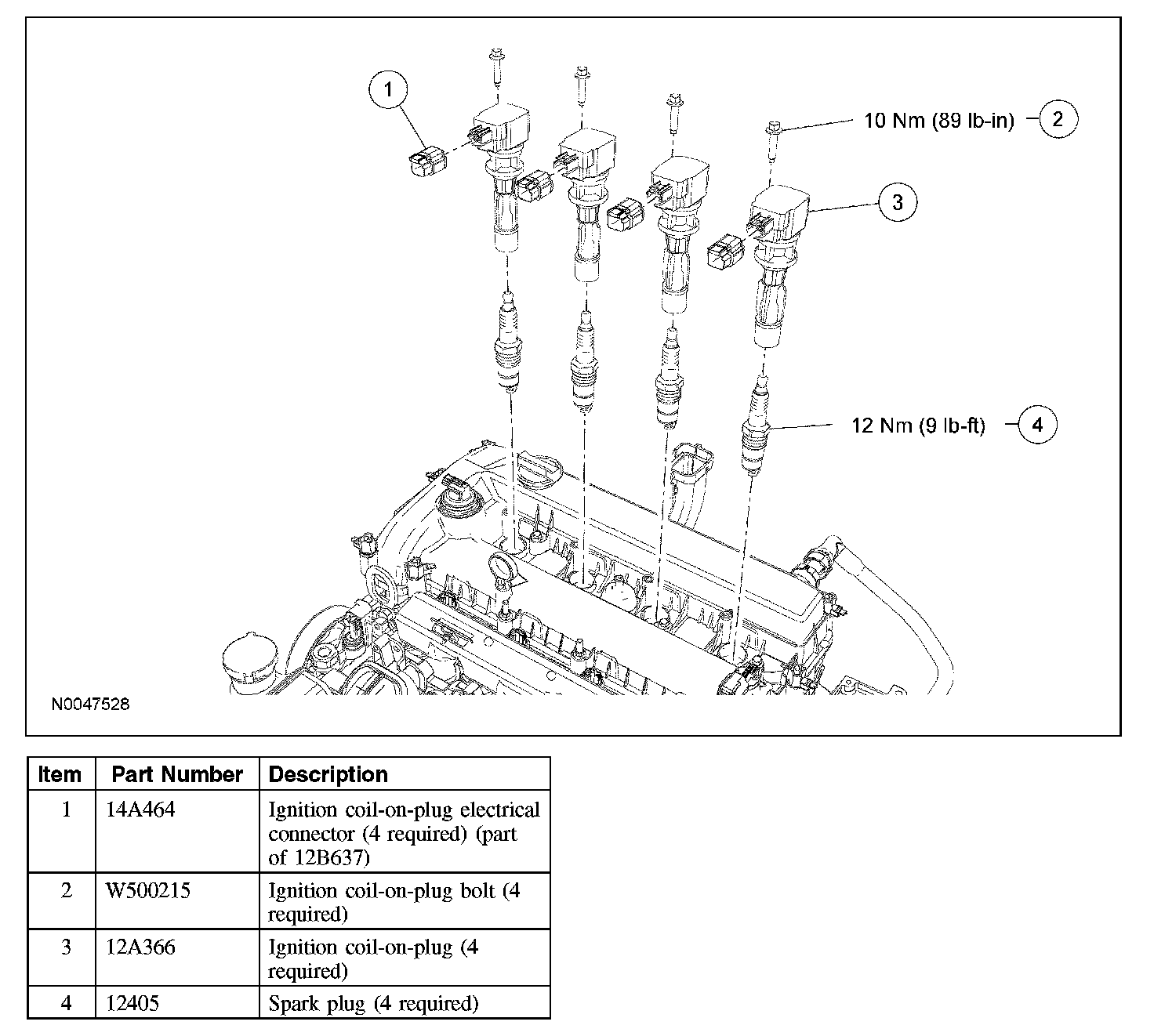 1

10 Nm (89 lb-in) 2

3

12 Nm (9 lb-ft) 4

N0047528

| Item | Part Number | Description |
|---|---|---|
| 1 | 14A464 | Ignition coil-on-plug electrical connector (4 required) (part of 12B637) |
| 2 | W500215 | Ignition coil-on-plug bolt (4 required) |
| 3 | 12A366 | Ignition coil-on-plug (4 required) |
| 4 | 12405 | Spark plug (4 required) |